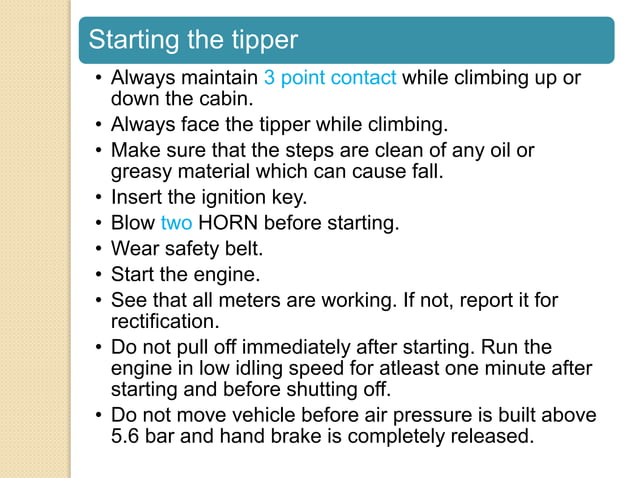 Starting the tipper

• Always maintain 3 point contact while climbing up or down the cabin.
• Always face the tipper while climbing.
• Make sure that the steps are clean of any oil or greasy material which can cause fall.
• Insert the ignition key.
• Blow two HORN before starting.
• Wear safety belt.
• Start the engine.
• See that all meters are working. If not, report it for rectification.
• Do not pull off immediately after starting. Run the engine in low idling speed for atleast one minute after starting and before shutting off.
• Do not move vehicle before air pressure is built above 5.6 bar and hand brake is completely released.