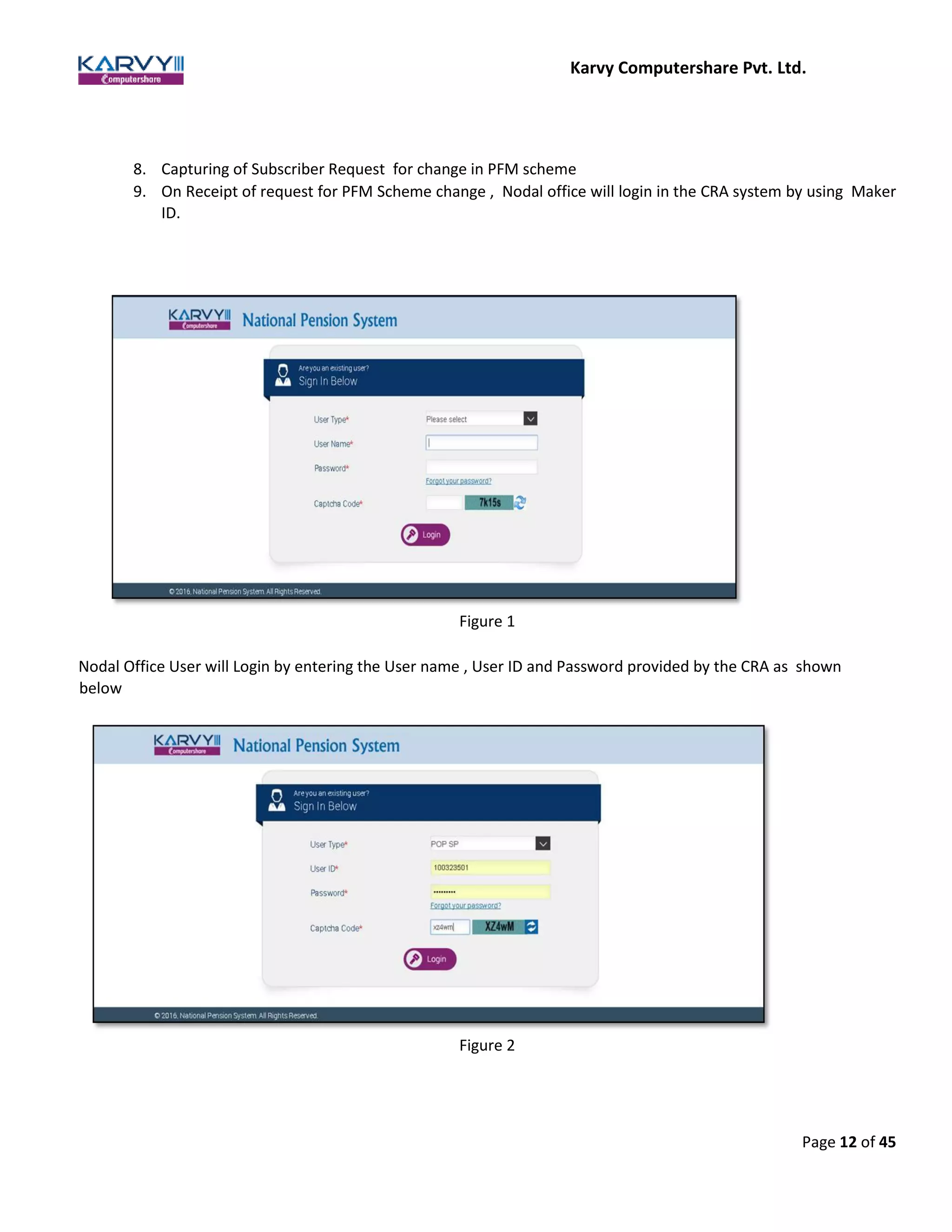 KARVY Computershare

Karvy Computershare Pvt. Ltd.

8. Capturing of Subscriber Request for change in PFM scheme
9. On Receipt of request for PFM Scheme change , Nodal office will login in the CRA system by using Maker ID.

KARVY Computershare National Pension System

Are you an existing user?
Sign In Below

User Type*
Please select
User Name*
Password*
Forgot your password?
Captcha Code*
7k15s
Login

© 2016, National Pension System. All Rights Reserved.

Figure 1

Nodal Office User will Login by entering the User name , User ID and Password provided by the CRA as shown below

KARVY Computershare National Pension System

Are you an existing user?
Sign In Below

User Type*
POP SP
User ID*
100323501
Password*
•••••••••
Forgot your password?
Captcha Code*
xz4wm
XZ4wM
Login

© 2016, National Pension System. All Rights Reserved.

Figure 2

Page 12 of 45