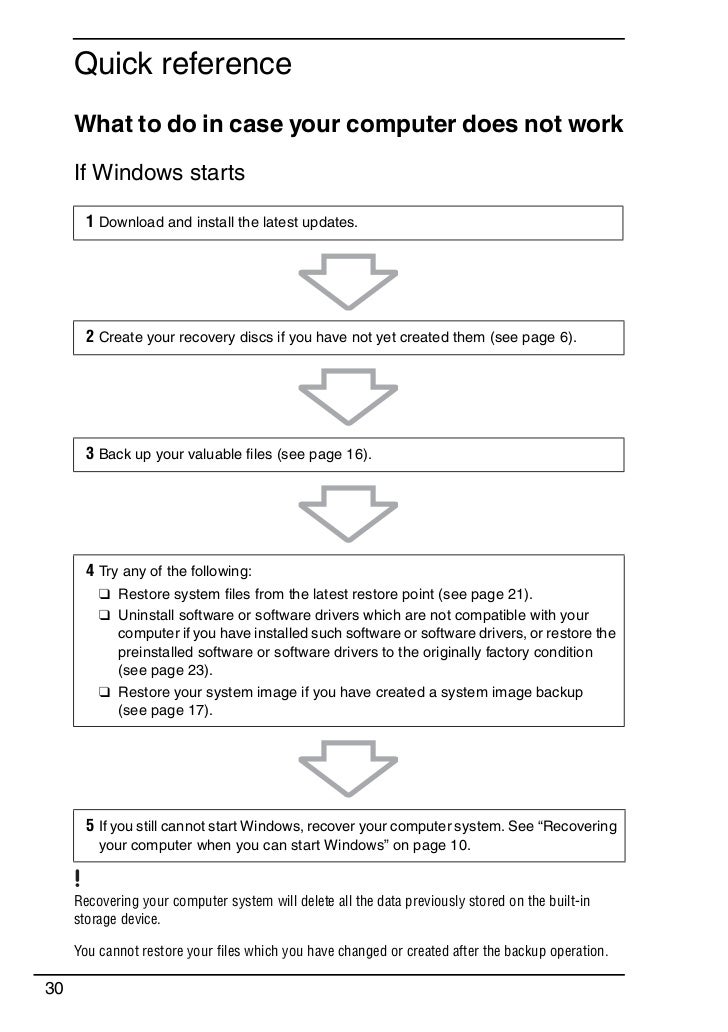 Quick reference

What to do in case your computer does not work

If Windows starts

1 Download and install the latest updates.

2 Create your recovery discs if you have not yet created them (see page 6).

3 Back up your valuable files (see page 16).

4 Try any of the following:
❑ Restore system files from the latest restore point (see page 21).
❑ Uninstall software or software drivers which are not compatible with your computer if you have installed such software or software drivers, or restore the preinstalled software or software drivers to the originally factory condition (see page 23).
❑ Restore your system image if you have created a system image backup (see page 17).

5 If you still cannot start Windows, recover your computer system. See “Recovering your computer when you can start Windows” on page 10.

!
Recovering your computer system will delete all the data previously stored on the built-in storage device.

You cannot restore your files which you have changed or created after the backup operation.

30