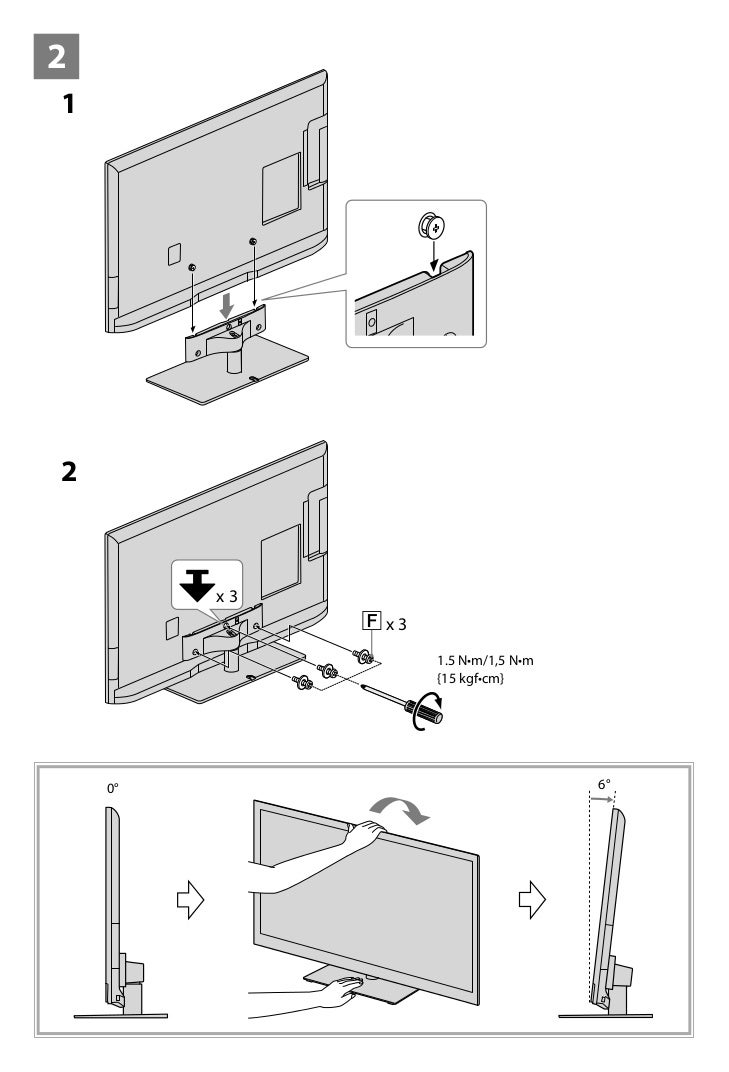 2

1

2

x 3

F x 3

1.5 N•m/1,5 N•m
{15 kgf•cm}

0°

6°