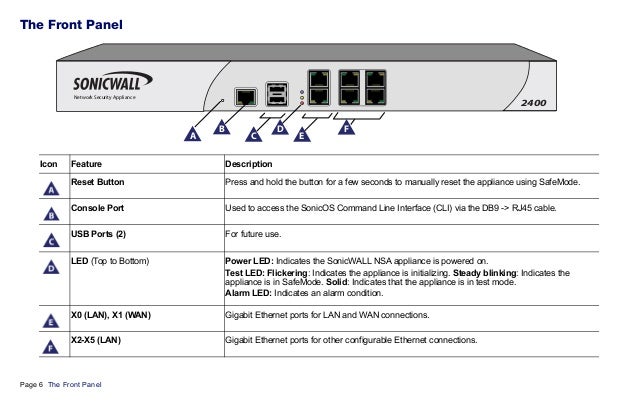 The Front Panel

SONICWALL
Network Security Appliance

2400

A B C D E F

| Icon | Feature | Description |
|---|---|---|
| A | Reset Button | Press and hold the button for a few seconds to manually reset the appliance using SafeMode. |
| B | Console Port | Used to access the SonicOS Command Line Interface (CLI) via the DB9 -> RJ45 cable. |
| C | USB Ports (2) | For future use. |
| D | LED (Top to Bottom) | Power LED: Indicates the SonicWALL NSA appliance is powered on. Test LED: Flickering: Indicates the appliance is initializing. Steady blinking: Indicates the appliance is in SafeMode. Solid: Indicates that the appliance is in test mode. Alarm LED: Indicates an alarm condition. |
| E | X0 (LAN), X1 (WAN) | Gigabit Ethernet ports for LAN and WAN connections. |
| F | X2-X5 (LAN) | Gigabit Ethernet ports for other configurable Ethernet connections. |

Page 6 The Front Panel