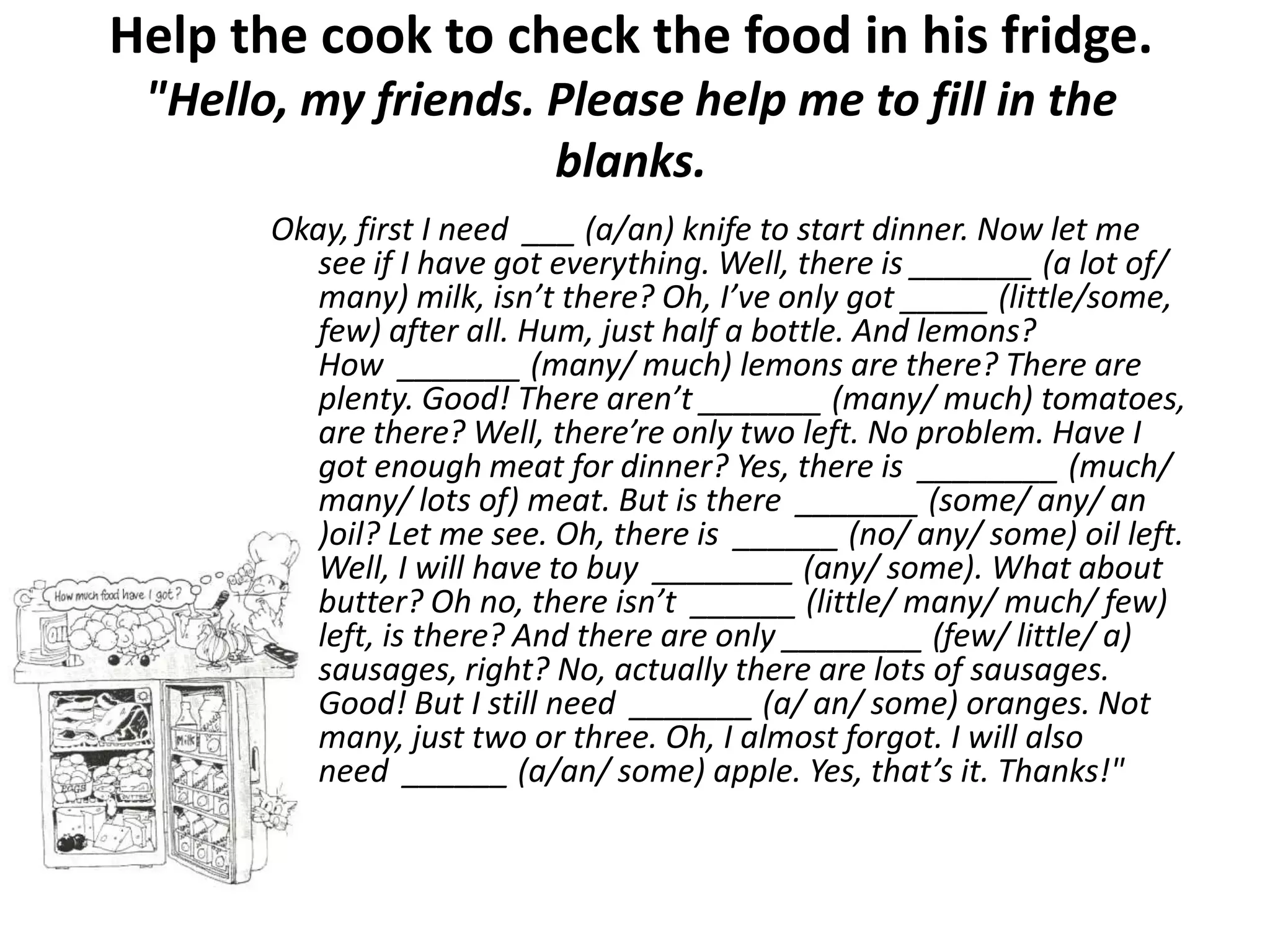 Help the cook to check the food in his fridge.
"Hello, my friends. Please help me to fill in the blanks.

Okay, first I need ___ (a/an) knife to start dinner. Now let me see if I have got everything. Well, there is ________ (a lot of/ many) milk, isn't there? Oh, I've only got ______ (little/some, few) after all. Hum, just half a bottle. And lemons? How ________ (many/ much) lemons are there? There are plenty. Good! There aren't ________ (many/ much) tomatoes, are there? Well, there're only two left. No problem. Have I got enough meat for dinner? Yes, there is _________ (much/ many/ lots of) meat. But is there ________ (some/ any/ an )oil? Let me see. Oh, there is _______ (no/ any/ some) oil left. Well, I will have to buy _________ (any/ some). What about butter? Oh no, there isn't _______ (little/ many/ much/ few) left, is there? And there are only _________ (few/ little/ a) sausages, right? No, actually there are lots of sausages. Good! But I still need ________ (a/ an/ some) oranges. Not many, just two or three. Oh, I almost forgot. I will also need _______ (a/an/ some) apple. Yes, that's it. Thanks!"

How much food have I got?

OIL

MILK

EGGS

BUTTER