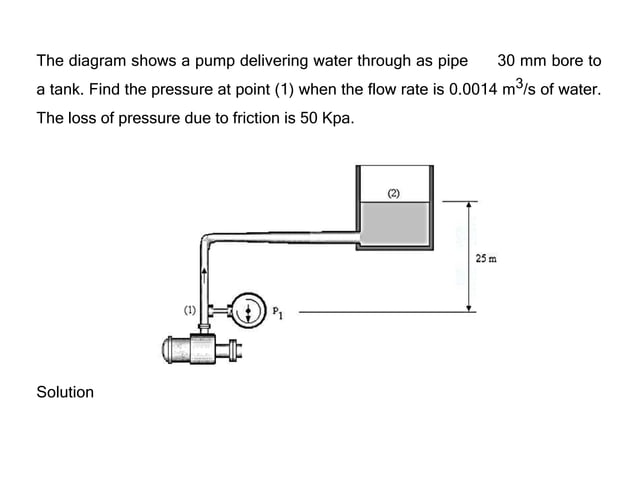 The diagram shows a pump delivering water through as pipe 30 mm bore to a tank. Find the pressure at point (1) when the flow rate is 0.0014 $m^3/s$ of water. The loss of pressure due to friction is 50 Kpa.

(2)

25 m

(1)

$P_1$

Solution