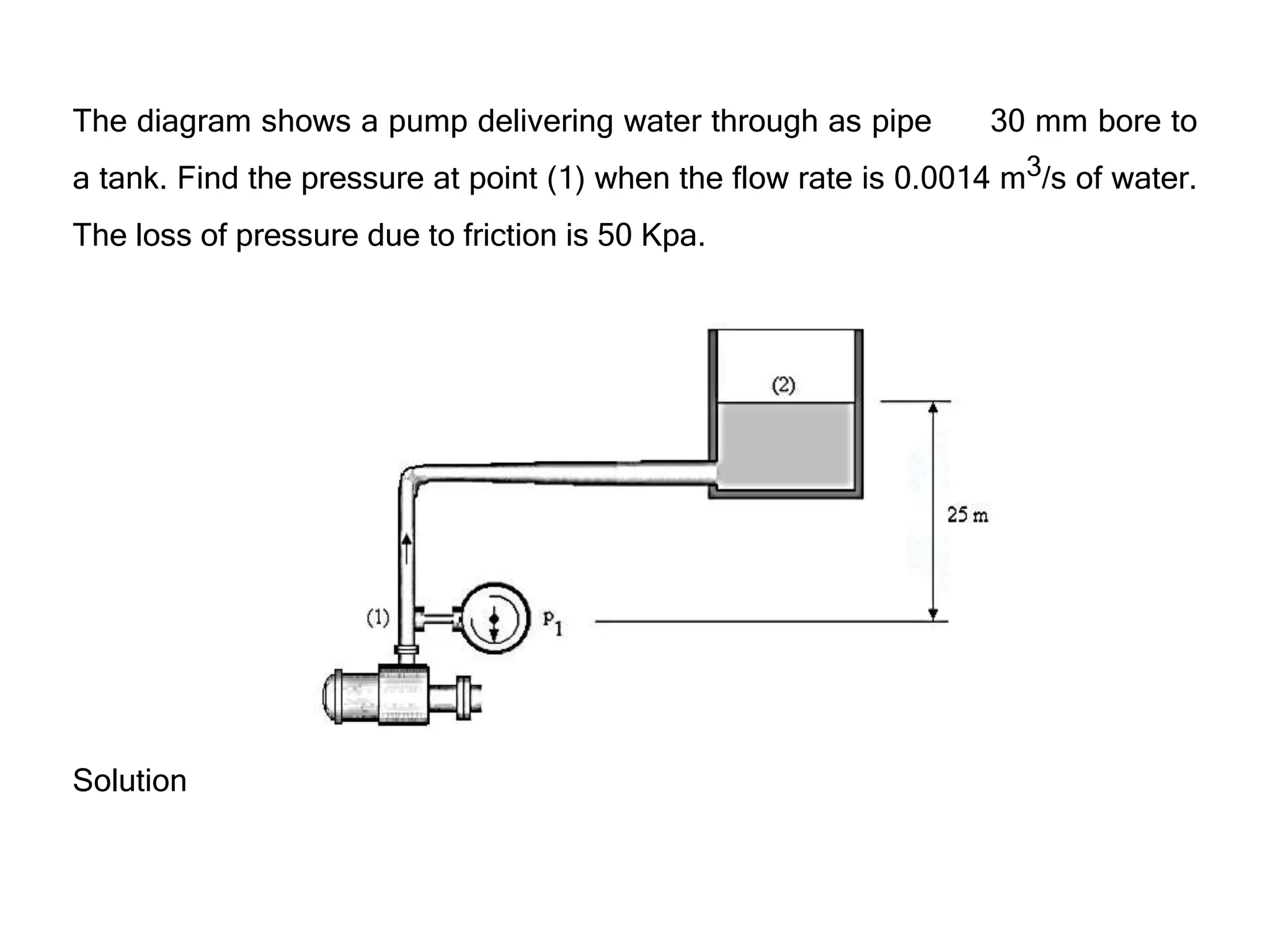 The diagram shows a pump delivering water through as pipe 30 mm bore to a tank. Find the pressure at point (1) when the flow rate is 0.0014 $m^3/s$ of water. The loss of pressure due to friction is 50 Kpa.

(2)

25 m

(1)

$P_1$

Solution