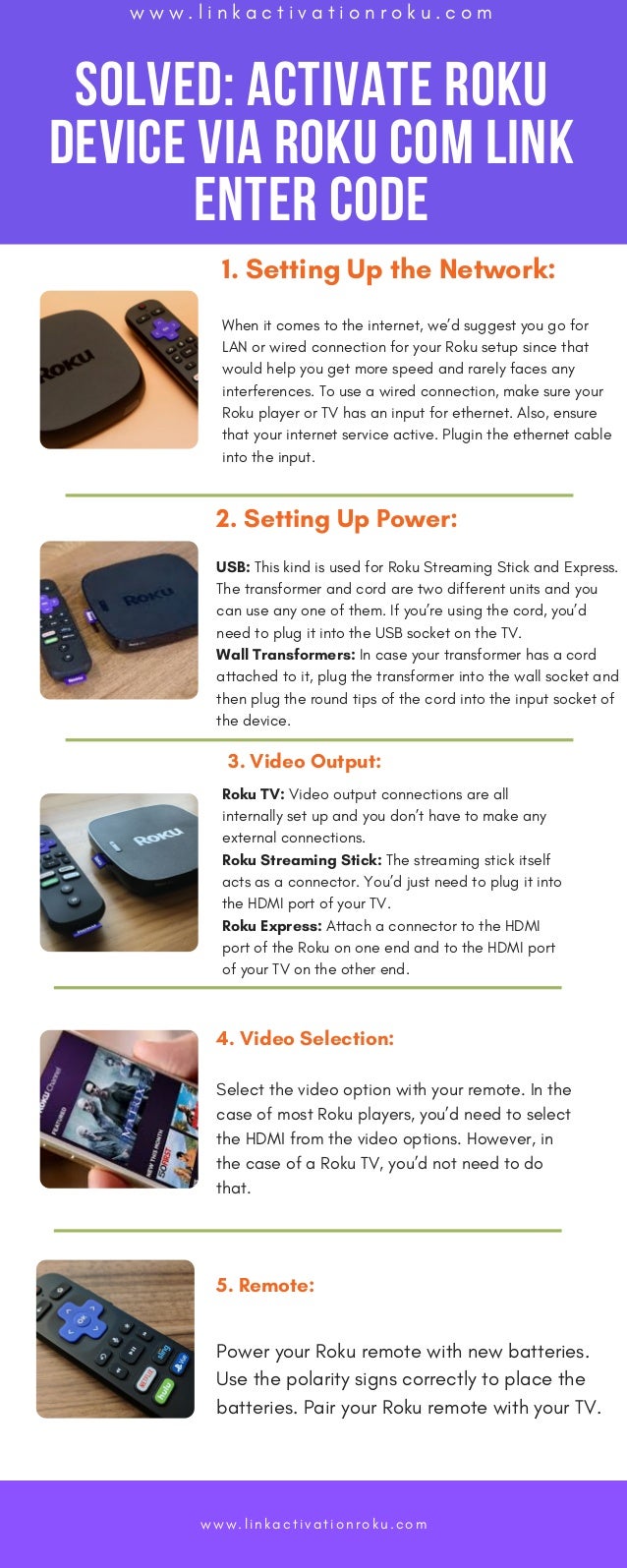 www.linkactivationroku.com

SOLVED: ACTIVATE ROKU DEVICE VIA ROKU COM LINK ENTER CODE

1. Setting Up the Network:

When it comes to the internet, we'd suggest you go for LAN or wired connection for your Roku setup since that would help you get more speed and rarely faces any interferences. To use a wired connection, make sure your Roku player or TV has an input for ethernet. Also, ensure that your internet service active. Plugin the ethernet cable into the input.

2. Setting Up Power:

USB: This kind is used for Roku Streaming Stick and Express. The transformer and cord are two different units and you can use any one of them. If you're using the cord, you'd need to plug it into the USB socket on the TV.
Wall Transformers: In case your transformer has a cord attached to it, plug the transformer into the wall socket and then plug the round tips of the cord into the input socket of the device.

3. Video Output:

Roku TV: Video output connections are all internally set up and you don't have to make any external connections.
Roku Streaming Stick: The streaming stick itself acts as a connector. You'd just need to plug it into the HDMI port of your TV.
Roku Express: Attach a connector to the HDMI port of the Roku on one end and to the HDMI port of your TV on the other end.

4. Video Selection:

Select the video option with your remote. In the case of most Roku players, you'd need to select the HDMI from the video options. However, in the case of a Roku TV, you'd not need to do that.

5. Remote:

Power your Roku remote with new batteries. Use the polarity signs correctly to place the batteries. Pair your Roku remote with your TV.

www.linkactivationroku.com