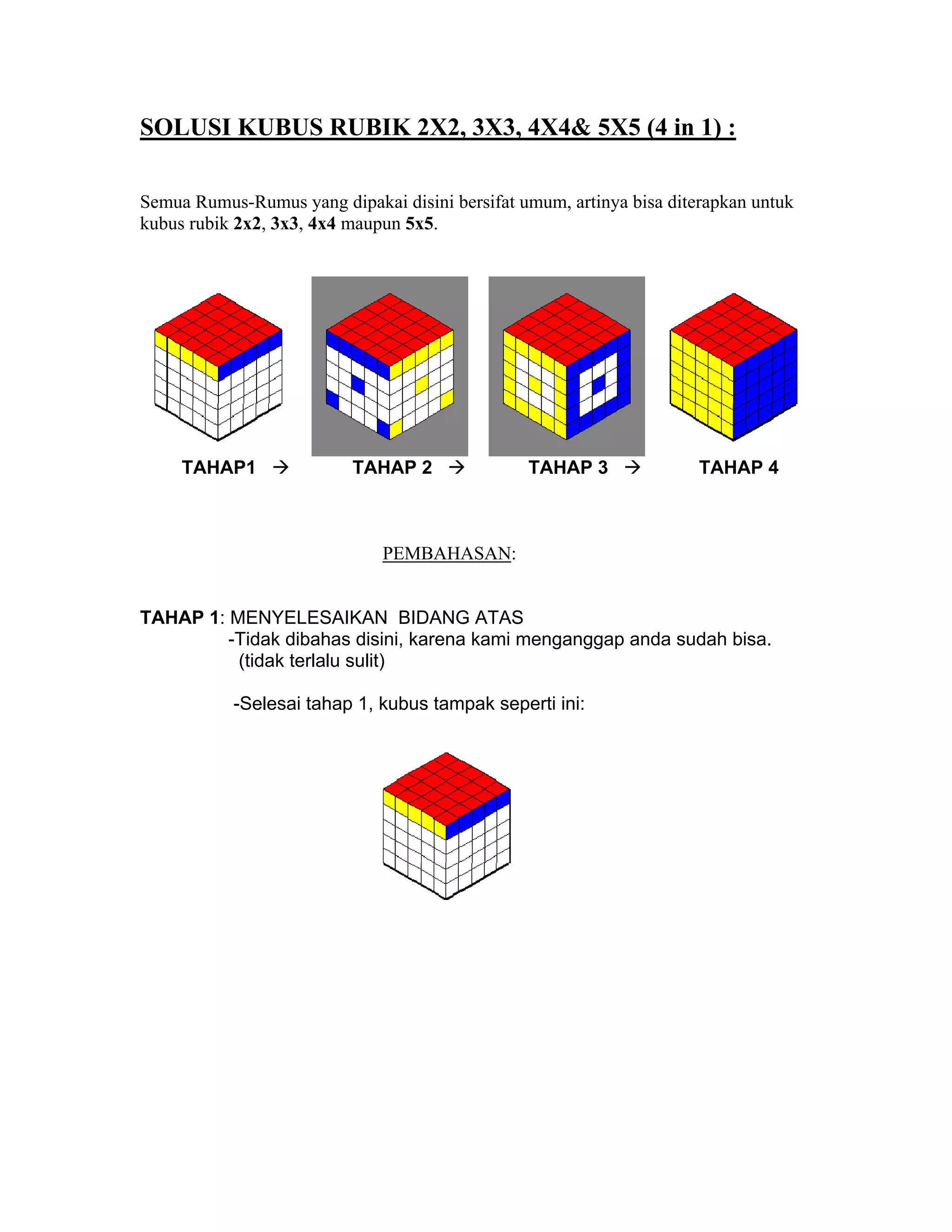 SOLUSI KUBUS RUBIK 2X2, 3X3, 4X4& 5X5 (4 in 1) :

Semua Rumus-Rumus yang dipakai disini bersifat umum, artinya bisa diterapkan untuk kubus rubik 2x2, 3x3, 4x4 maupun 5x5.

TAHAP1 → TAHAP 2 → TAHAP 3 → TAHAP 4

PEMBAHASAN:

TAHAP 1: MENYELESAIKAN BIDANG ATAS
-Tidak dibahas disini, karena kami menganggap anda sudah bisa. (tidak terlalu sulit)

-Selesai tahap 1, kubus tampak seperti ini: