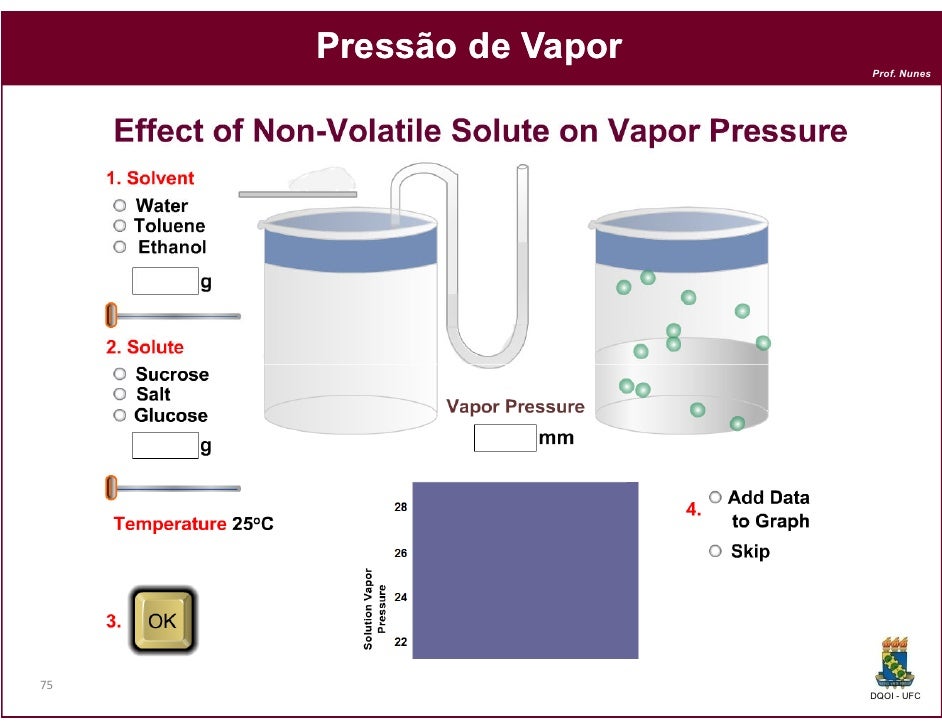 Pressão de Vapor

Prof. Nunes

Effect of Non-Volatile Solute on Vapor Pressure

1. Solvent
Water
Toluene
Ethanol

g

2. Solute
Sucrose
Salt
Glucose

g

Temperature 25°C

3. OK

Vapor Pressure

mm

Solution Vapor Pressure

28
26
24
22

4. Add Data to Graph
Skip

75

DQOI - UFC