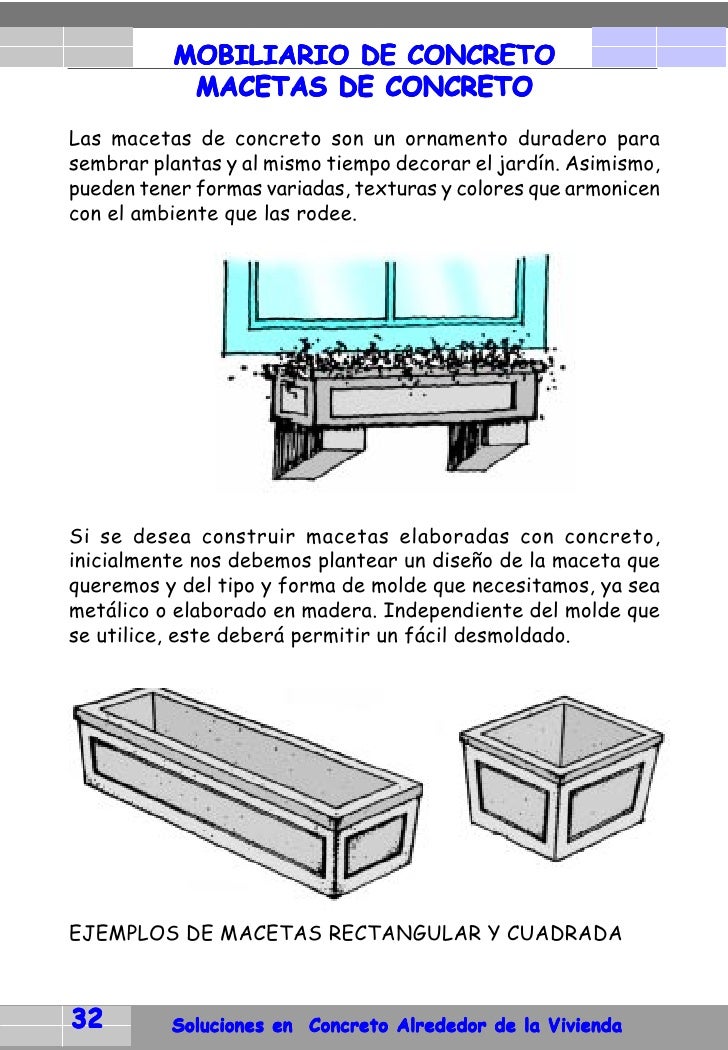 MOBILIARIO DE CONCRETO
MACETAS DE CONCRETO

Las macetas de concreto son un ornamento duradero para sembrar plantas y al mismo tiempo decorar el jardín. Asimismo, pueden tener formas variadas, texturas y colores que armonicen con el ambiente que las rodee.

Si se desea construir macetas elaboradas con concreto, inicialmente nos debemos plantear un diseño de la maceta que queremos y del tipo y forma de molde que necesitamos, ya sea metálico o elaborado en madera. Independiente del molde que se utilice, este deberá permitir un fácil desmoldado.

EJEMPLOS DE MACETAS RECTANGULAR Y CUADRADA

32 Soluciones en Concreto Alrededor de la Vivienda