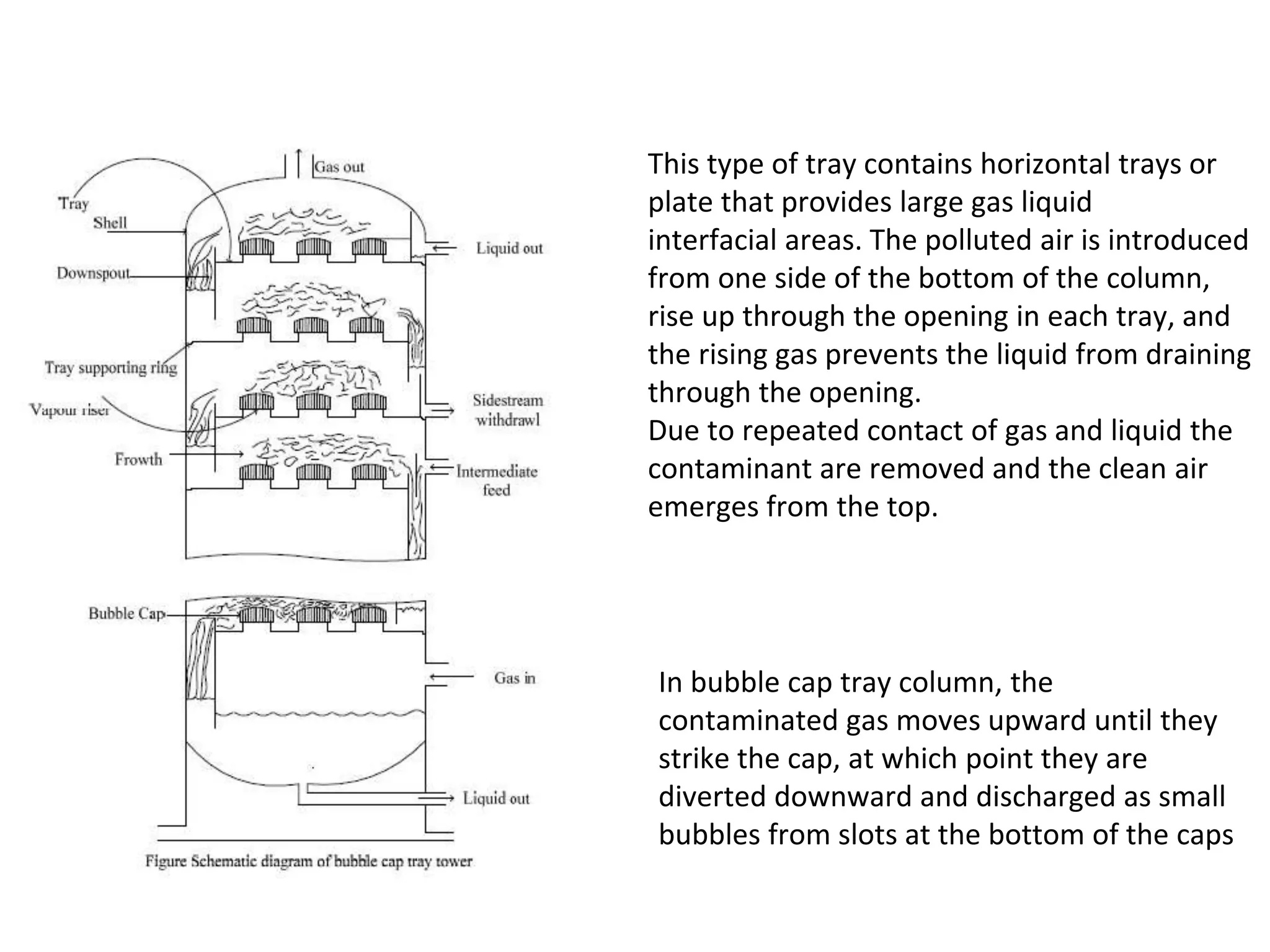 Gas out

Tray

Shell

Liquid out

Downspout

Tray supporting ring

Vapour riser

Sidestream withdrawl

Frowth

Intermediate feed

Bubble Cap

Gas in

Liquid out

Figure Schematic diagram of bubble cap tray tower

This type of tray contains horizontal trays or plate that provides large gas liquid interfacial areas. The polluted air is introduced from one side of the bottom of the column, rise up through the opening in each tray, and the rising gas prevents the liquid from draining through the opening.
Due to repeated contact of gas and liquid the contaminant are removed and the clean air emerges from the top.

In bubble cap tray column, the contaminated gas moves upward until they strike the cap, at which point they are diverted downward and discharged as small bubbles from slots at the bottom of the caps