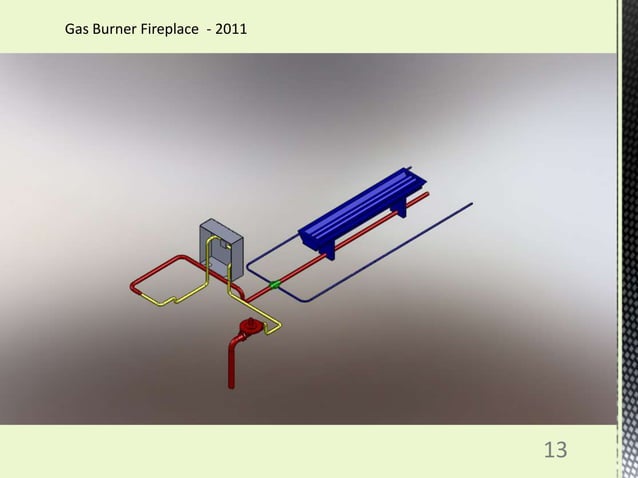 Gas Burner Fireplace - 2011

13