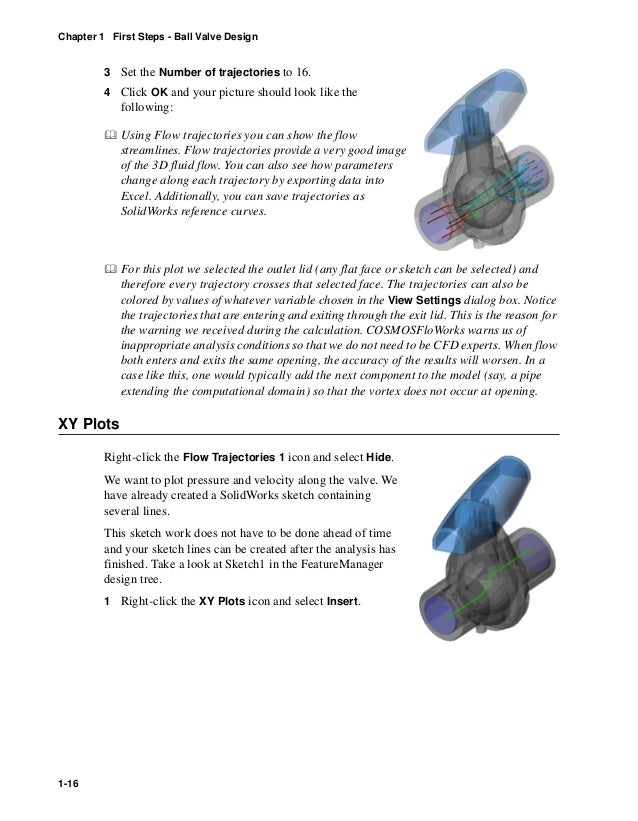 Chapter 1 First Steps - Ball Valve Design

3 Set the Number of trajectories to 16.

4 Click OK and your picture should look like the following:

Using Flow trajectories you can show the flow streamlines. Flow trajectories provide a very good image of the 3D fluid flow. You can also see how parameters change along each trajectory by exporting data into Excel. Additionally, you can save trajectories as SolidWorks reference curves.

For this plot we selected the outlet lid (any flat face or sketch can be selected) and therefore every trajectory crosses that selected face. The trajectories can also be colored by values of whatever variable chosen in the View Settings dialog box. Notice the trajectories that are entering and exiting through the exit lid. This is the reason for the warning we received during the calculation. COSMOSFloWorks warns us of inappropriate analysis conditions so that we do not need to be CFD experts. When flow both enters and exits the same opening, the accuracy of the results will worsen. In a case like this, one would typically add the next component to the model (say, a pipe extending the computational domain) so that the vortex does not occur at opening.

XY Plots

Right-click the Flow Trajectories 1 icon and select Hide.

We want to plot pressure and velocity along the valve. We have already created a SolidWorks sketch containing several lines.

This sketch work does not have to be done ahead of time and your sketch lines can be created after the analysis has finished. Take a look at Sketch1 in the FeatureManager design tree.

1 Right-click the XY Plots icon and select Insert.

1-16