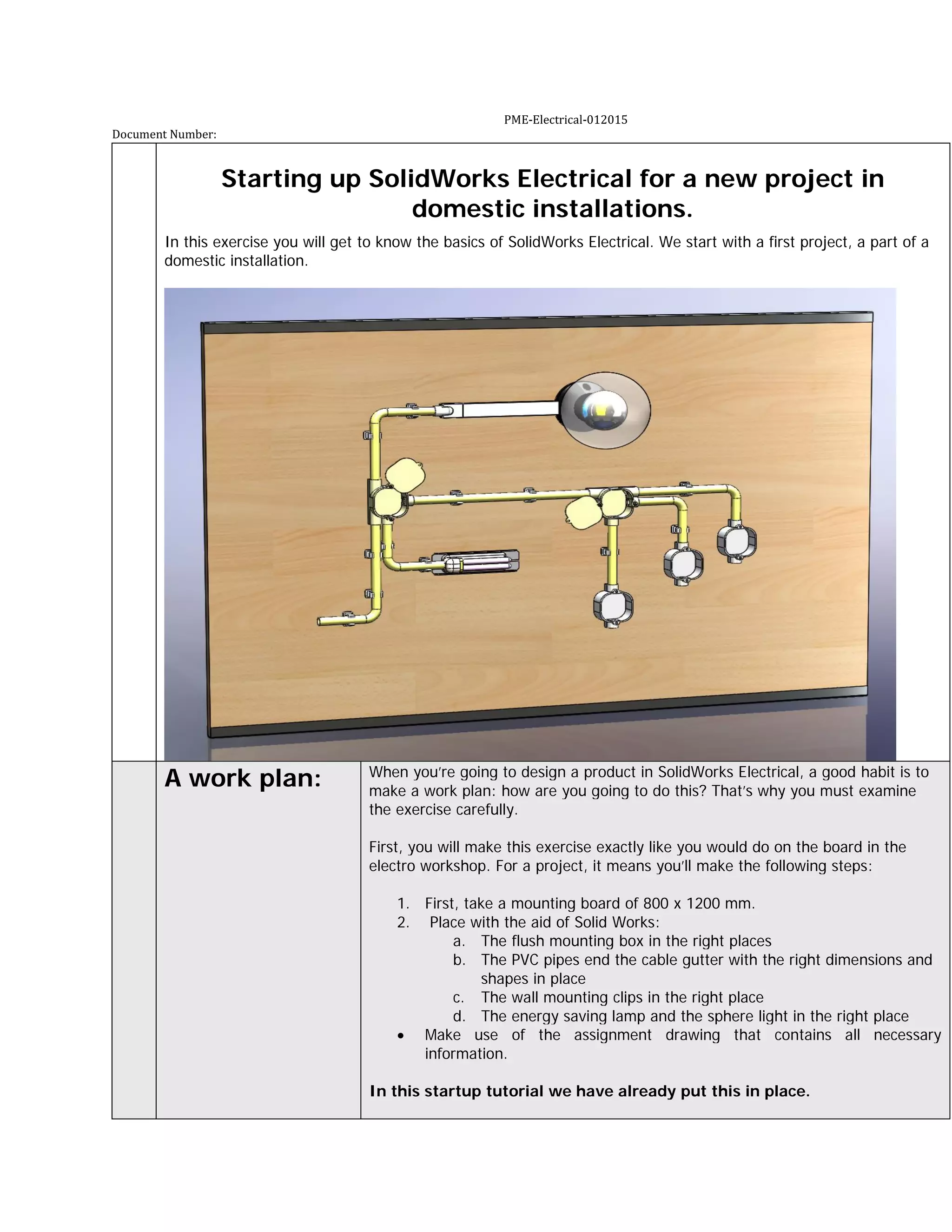 PME-Electrical-012015
Document Number:

Starting up SolidWorks Electrical for a new project in domestic installations.

In this exercise you will get to know the basics of SolidWorks Electrical. We start with a first project, a part of a domestic installation.

A work plan:

When you're going to design a product in SolidWorks Electrical, a good habit is to make a work plan: how are you going to do this? That's why you must examine the exercise carefully.

First, you will make this exercise exactly like you would do on the board in the electro workshop. For a project, it means you'll make the following steps:

1. First, take a mounting board of 800 x 1200 mm.
2. Place with the aid of Solid Works:
a. The flush mounting box in the right places
b. The PVC pipes end the cable gutter with the right dimensions and shapes in place
c. The wall mounting clips in the right place
d. The energy saving lamp and the sphere light in the right place
• Make use of the assignment drawing that contains all necessary information.

In this startup tutorial we have already put this in place.