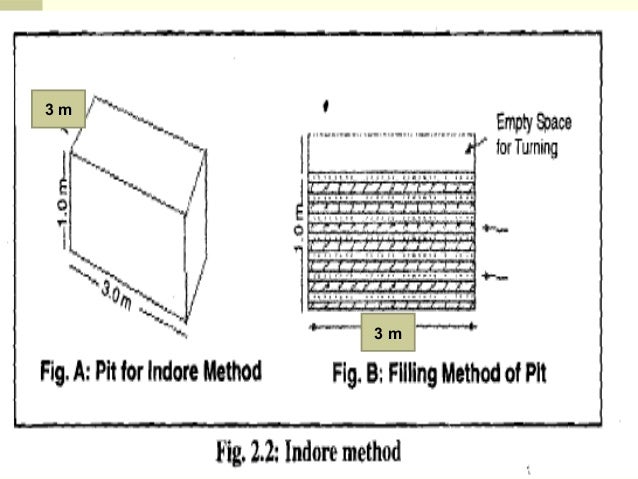 3 m

1.0 m

3.0 m

Fig. A: Pit for Indore Method

Empty Space for Turning

1.0 m

3 m

Fig. B: Filling Method of Pit

Fig. 2.2: Indore method