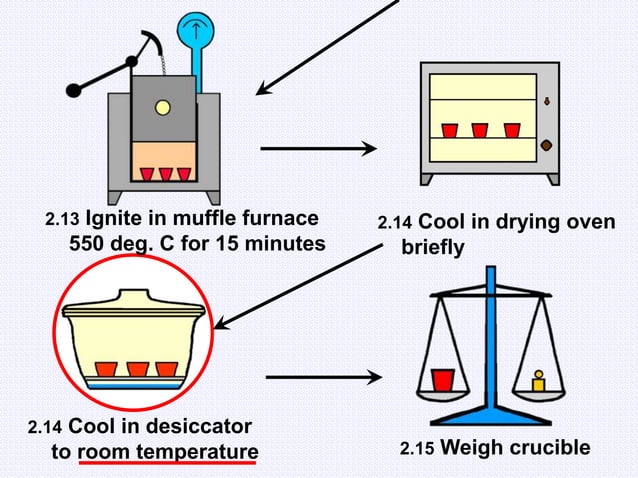 2.13 Ignite in muffle furnace 550 deg. C for 15 minutes

2.14 Cool in drying oven briefly

2.14 Cool in desiccator to room temperature

2.15 Weigh crucible