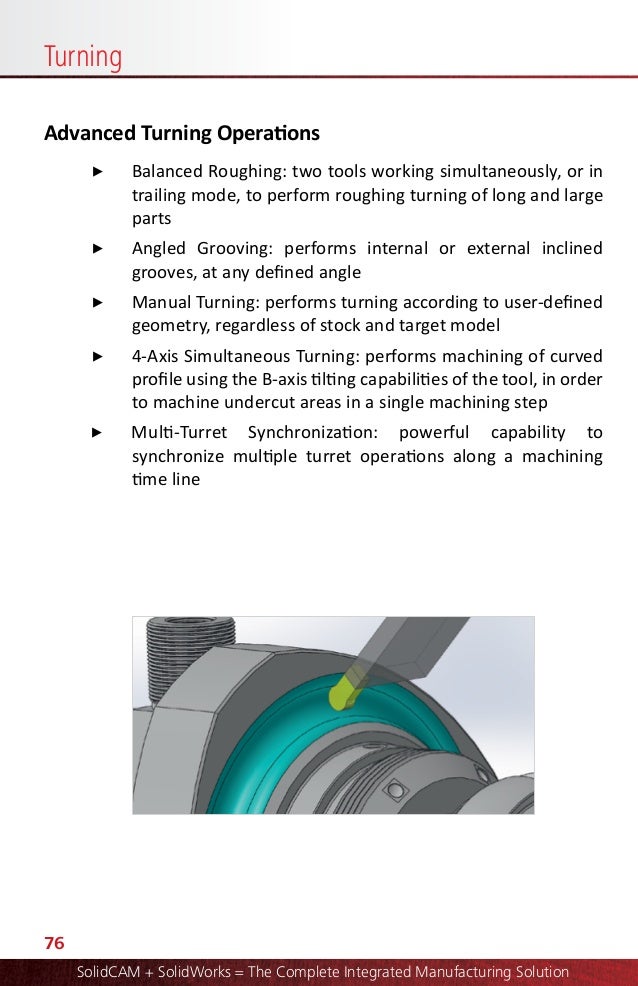 Turning

Advanced Turning Operations

► Balanced Roughing: two tools working simultaneously, or in trailing mode, to perform roughing turning of long and large parts

► Angled Grooving: performs internal or external inclined grooves, at any defined angle

► Manual Turning: performs turning according to user-defined geometry, regardless of stock and target model

► 4-Axis Simultaneous Turning: performs machining of curved profile using the B-axis tilting capabilities of the tool, in order to machine undercut areas in a single machining step

► Multi-Turret Synchronization: powerful capability to synchronize multiple turret operations along a machining time line

76

SolidCAM + SolidWorks = The Complete Integrated Manufacturing Solution