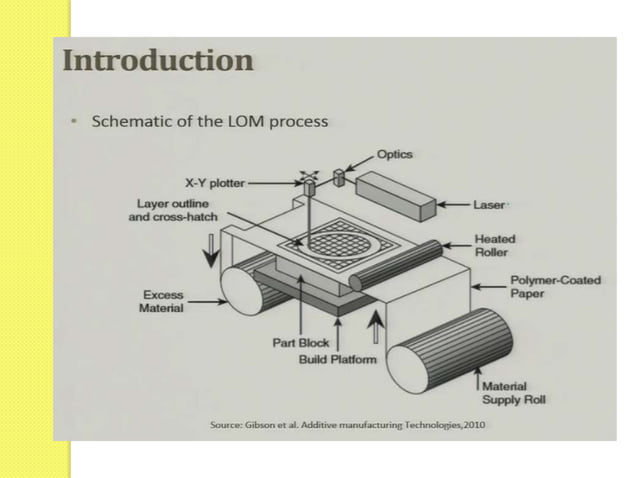 Introduction

• Schematic of the LOM process

Optics

X-Y plotter

Layer outline and cross-hatch

Laser

Heated Roller

Polymer-Coated Paper

Excess Material

Part Block

Build Platform

Material Supply Roll

Source: Gibson et al. Additive manufacturing Technologies,2010