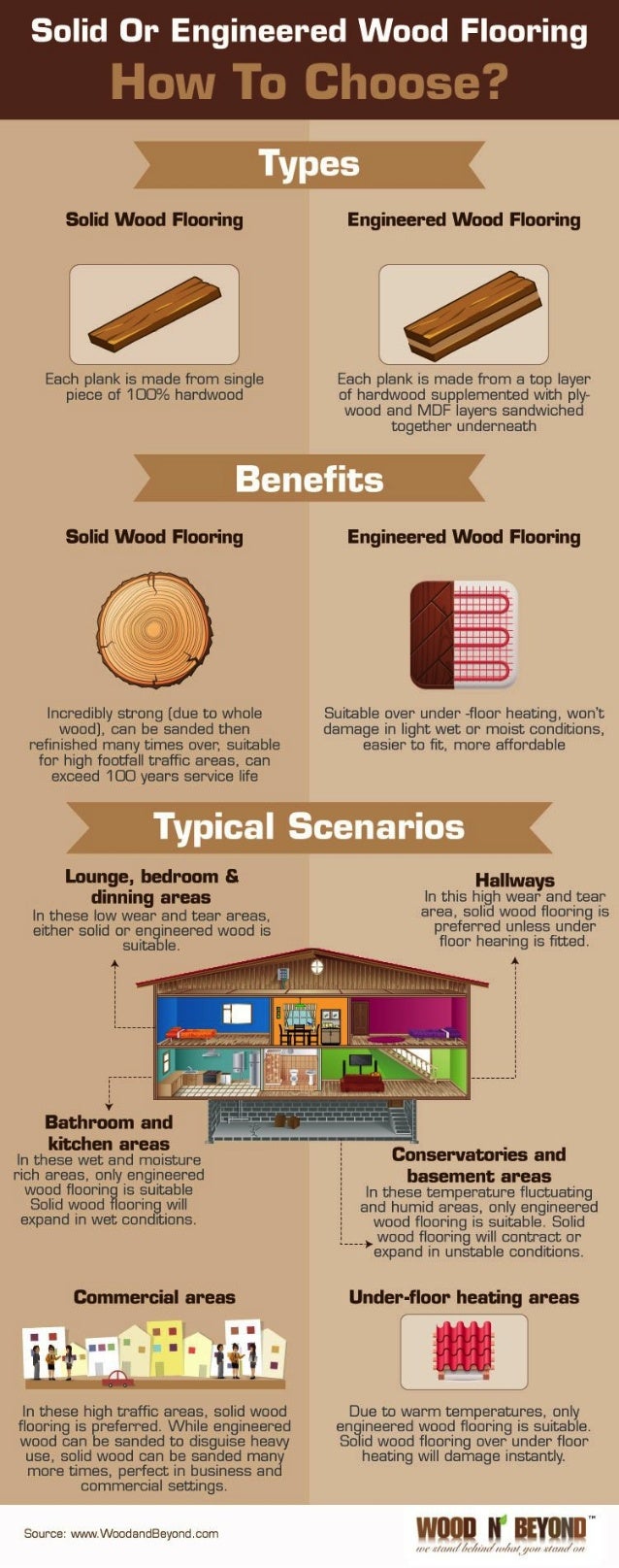 Solid Or Engineered Wood Flooring
How To Choose?

Types

Solid Wood Flooring

Each plank is made from single piece of 100% hardwood

Engineered Wood Flooring

Each plank is made from a top layer of hardwood supplemented with plywood and MDF layers sandwiched together underneath

Benefits

Solid Wood Flooring

Incredibly strong (due to whole wood), can be sanded then refinished many times over, suitable for high footfall traffic areas, can exceed 100 years service life

Engineered Wood Flooring

Suitable over under -floor heating, won't damage in light wet or moist conditions, easier to fit, more affordable

Typical Scenarios

Lounge, bedroom & dinning areas
In these low wear and tear areas, either solid or engineered wood is suitable.

Hallways
In this high wear and tear area, solid wood flooring is preferred unless under floor hearing is fitted.

Bathroom and kitchen areas
In these wet and moisture rich areas, only engineered wood flooring is suitable Solid wood flooring will expand in wet conditions.

Conservatories and basement areas
In these temperature fluctuating and humid areas, only engineered wood flooring is suitable. Solid wood flooring will contract or expand in unstable conditions.

Commercial areas

In these high traffic areas, solid wood flooring is preferred. While engineered wood can be sanded to disguise heavy use, solid wood can be sanded many more times, perfect in business and commercial settings.

Under-floor heating areas

Due to warm temperatures, only engineered wood flooring is suitable. Solid wood flooring over under floor heating will damage instantly.

Source: www.WoodandBeyond.com

WOOD N' BEYOND™
we stand behind what you stand on