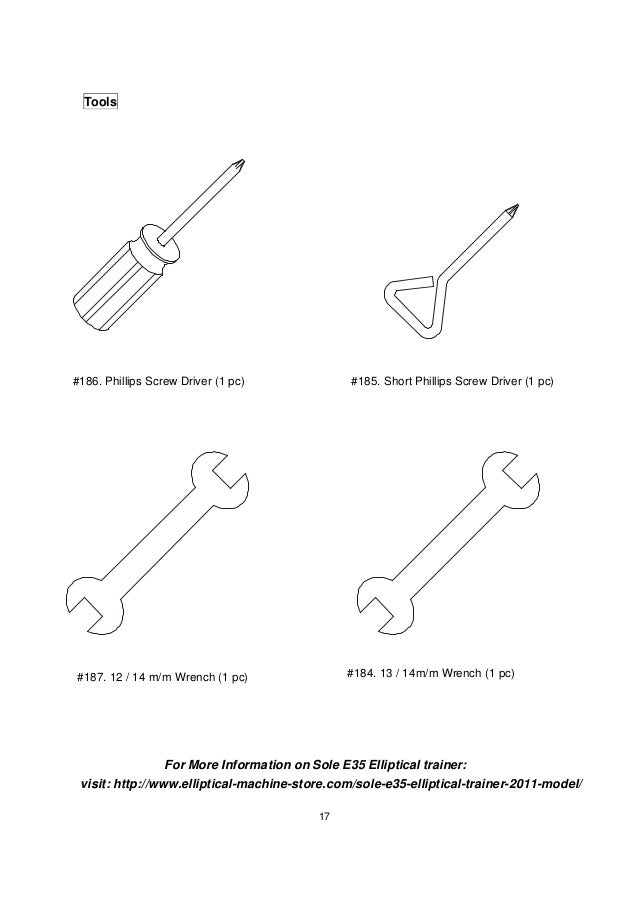 Tools

#186. Phillips Screw Driver (1 pc)

#185. Short Phillips Screw Driver (1 pc)

#187. 12 / 14 m/m Wrench (1 pc)

#184. 13 / 14m/m Wrench (1 pc)

For More Information on Sole E35 Elliptical trainer:
visit: http://www.elliptical-machine-store.com/sole-e35-elliptical-trainer-2011-model/

17