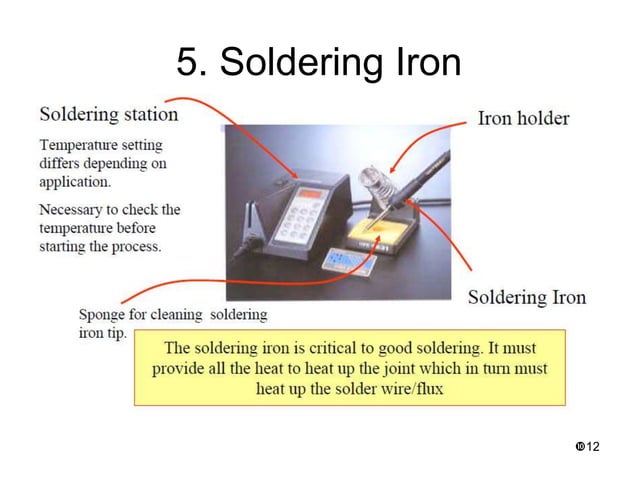 5. Soldering Iron

Soldering station

Temperature setting differs depending on application.

Necessary to check the temperature before starting the process.

Iron holder

Soldering Iron

Sponge for cleaning soldering iron tip.

The soldering iron is critical to good soldering. It must provide all the heat to heat up the joint which in turn must heat up the solder wire/flux

12