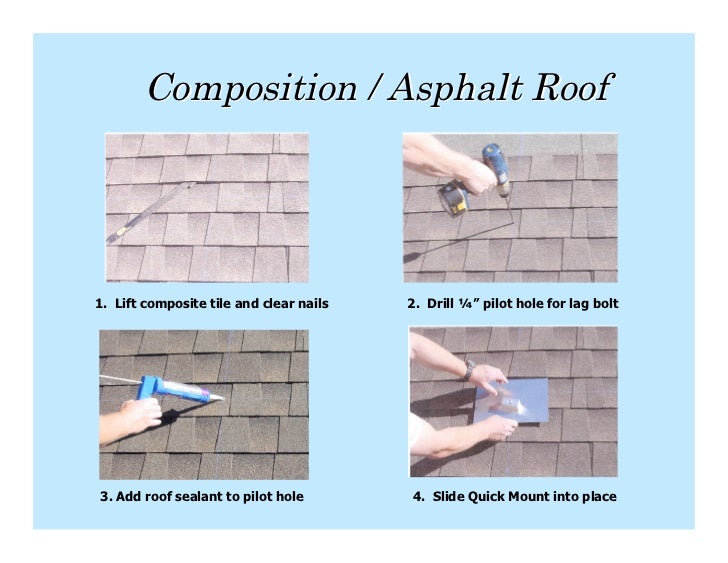 Composition / Asphalt Roof

1. Lift composite tile and clear nails

2. Drill ¼" pilot hole for lag bolt

3. Add roof sealant to pilot hole

4. Slide Quick Mount into place