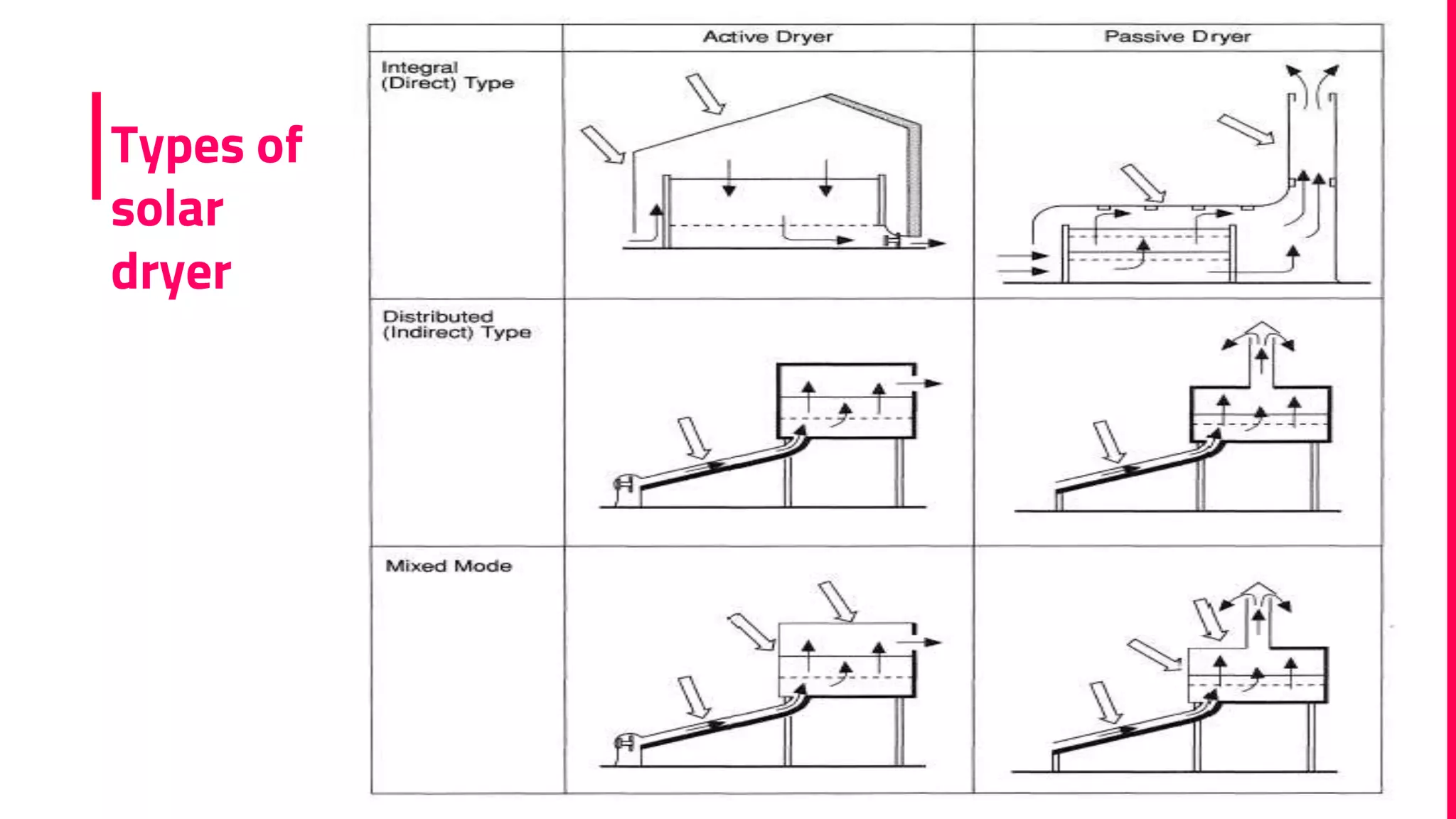 Types of solar dryer

| | Active Dryer | Passive Dryer |
|---|---|---|
| Integral (Direct) Type | | |
| Distributed (Indirect) Type | | |
| Mixed Mode | | |