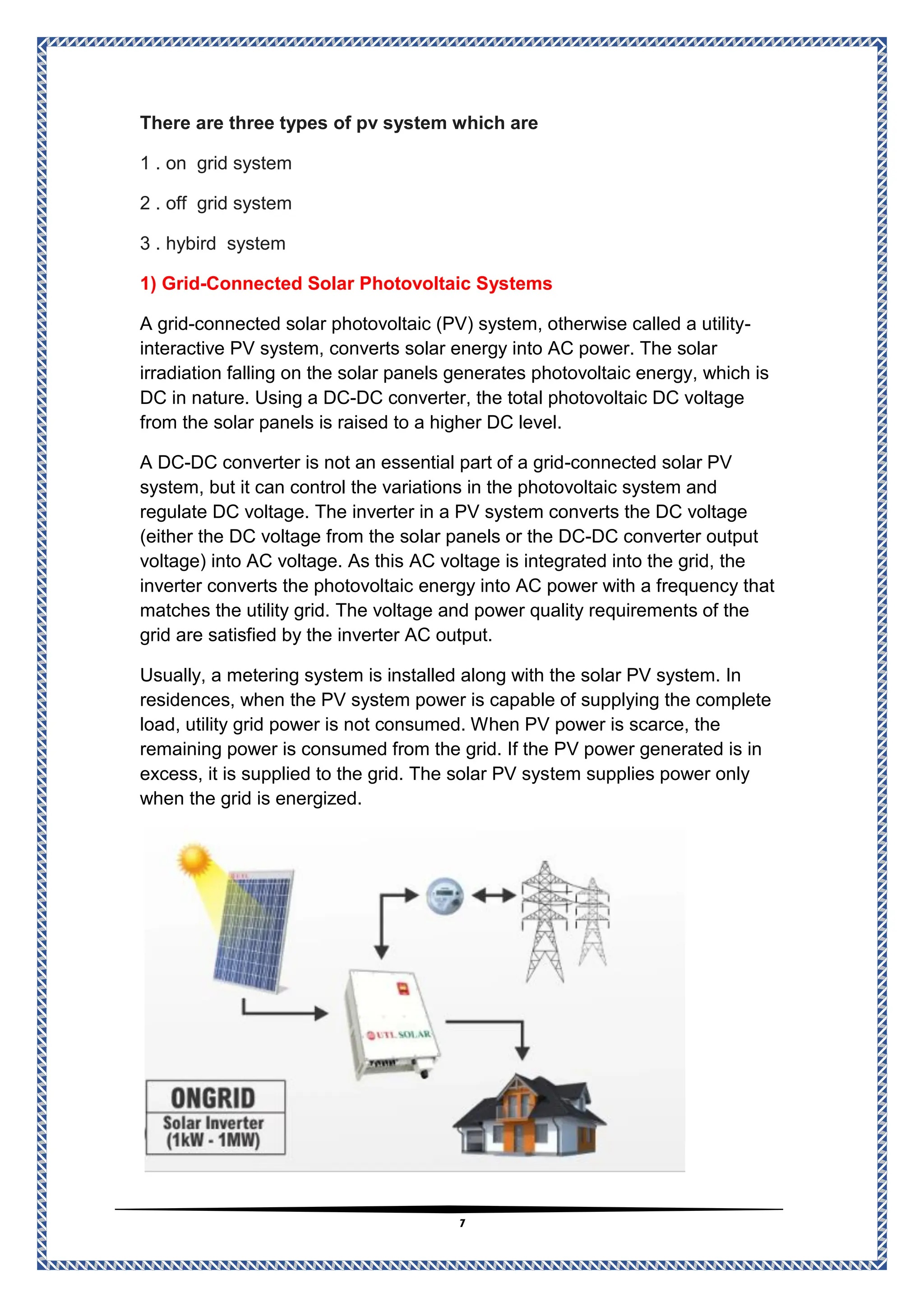 There are three types of pv system which are

1 . on grid system

2 . off grid system

3 . hybird system

1) Grid-Connected Solar Photovoltaic Systems

A grid-connected solar photovoltaic (PV) system, otherwise called a utility-interactive PV system, converts solar energy into AC power. The solar irradiation falling on the solar panels generates photovoltaic energy, which is DC in nature. Using a DC-DC converter, the total photovoltaic DC voltage from the solar panels is raised to a higher DC level.

A DC-DC converter is not an essential part of a grid-connected solar PV system, but it can control the variations in the photovoltaic system and regulate DC voltage. The inverter in a PV system converts the DC voltage (either the DC voltage from the solar panels or the DC-DC converter output voltage) into AC voltage. As this AC voltage is integrated into the grid, the inverter converts the photovoltaic energy into AC power with a frequency that matches the utility grid. The voltage and power quality requirements of the grid are satisfied by the inverter AC output.

Usually, a metering system is installed along with the solar PV system. In residences, when the PV system power is capable of supplying the complete load, utility grid power is not consumed. When PV power is scarce, the remaining power is consumed from the grid. If the PV power generated is in excess, it is supplied to the grid. The solar PV system supplies power only when the grid is energized.

UTL

UTL SOLAR

ONGRID
Solar Inverter
(1kW - 1MW)

7