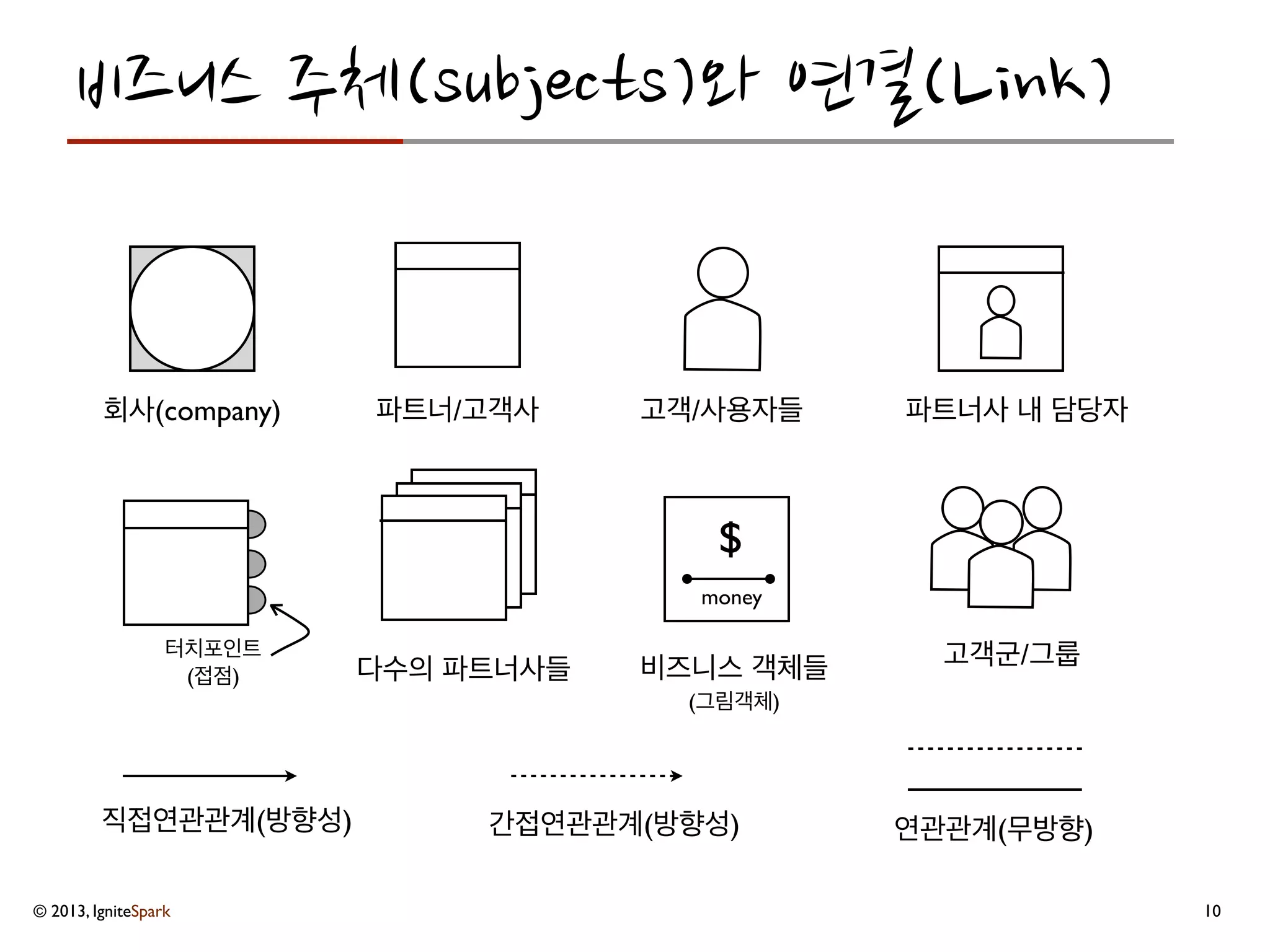 비즈니스 주체(subjects)와 연결(Link)

회사(company)

파트너/고객사

고객/사용자들

파트너사 내 담당자

터치포인트
(접점)

다수의 파트너사들

$
money

비즈니스 객체들
(그림객체)

고객군/그룹

직접연관관계(방향성)

간접연관관계(방향성)

연관관계(무방향)

© 2013, IgniteSpark

10