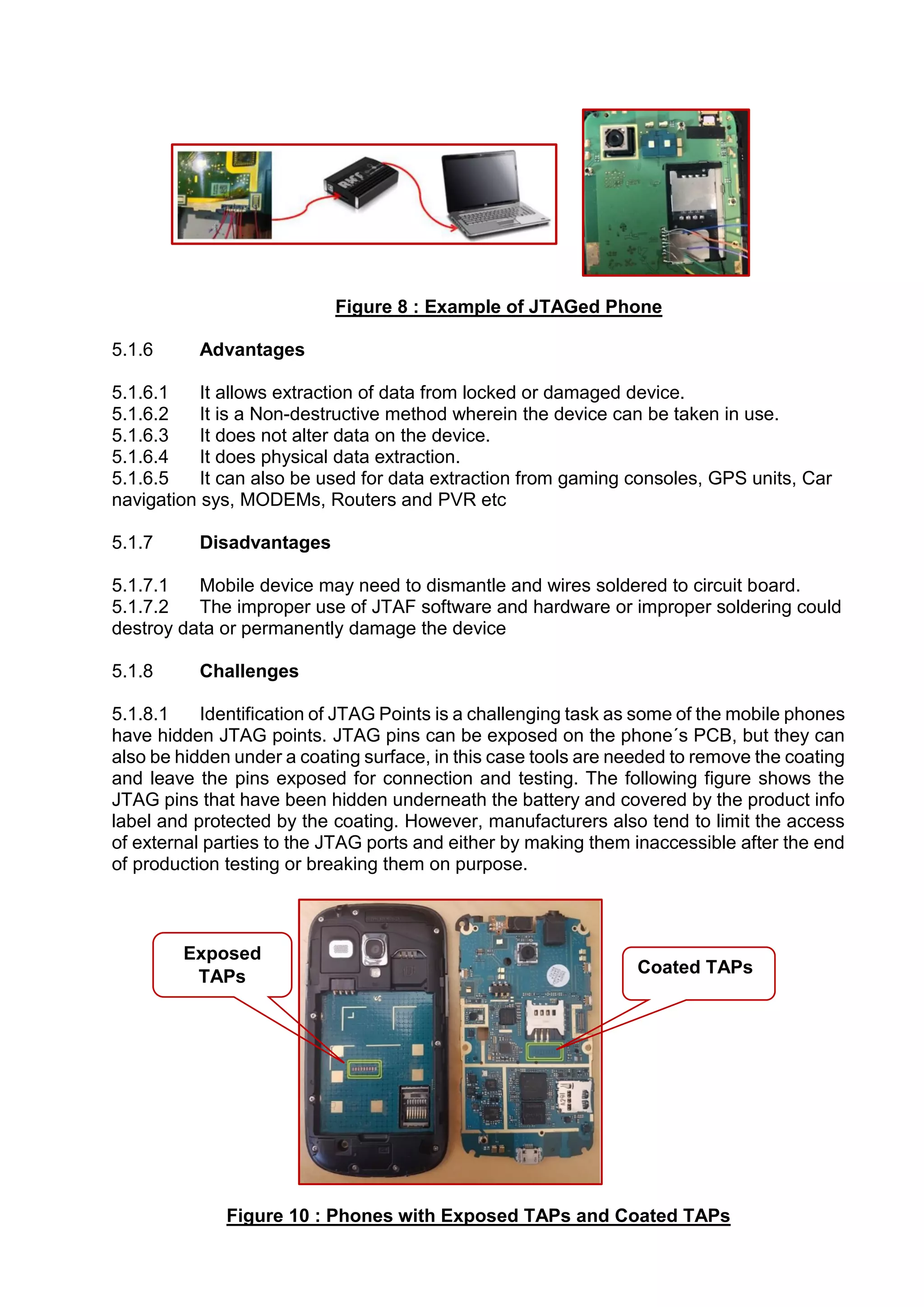 Figure 8 : Example of JTAGed Phone

5.1.6 Advantages

5.1.6.1 It allows extraction of data from locked or damaged device.
5.1.6.2 It is a Non-destructive method wherein the device can be taken in use.
5.1.6.3 It does not alter data on the device.
5.1.6.4 It does physical data extraction.
5.1.6.5 It can also be used for data extraction from gaming consoles, GPS units, Car navigation sys, MODEMs, Routers and PVR etc

5.1.7 Disadvantages

5.1.7.1 Mobile device may need to dismantle and wires soldered to circuit board.
5.1.7.2 The improper use of JTAF software and hardware or improper soldering could destroy data or permanently damage the device

5.1.8 Challenges

5.1.8.1 Identification of JTAG Points is a challenging task as some of the mobile phones have hidden JTAG points. JTAG pins can be exposed on the phone´s PCB, but they can also be hidden under a coating surface, in this case tools are needed to remove the coating and leave the pins exposed for connection and testing. The following figure shows the JTAG pins that have been hidden underneath the battery and covered by the product info label and protected by the coating. However, manufacturers also tend to limit the access of external parties to the JTAG ports and either by making them inaccessible after the end of production testing or breaking them on purpose.

Exposed TAPs

Coated TAPs

Figure 10 : Phones with Exposed TAPs and Coated TAPs