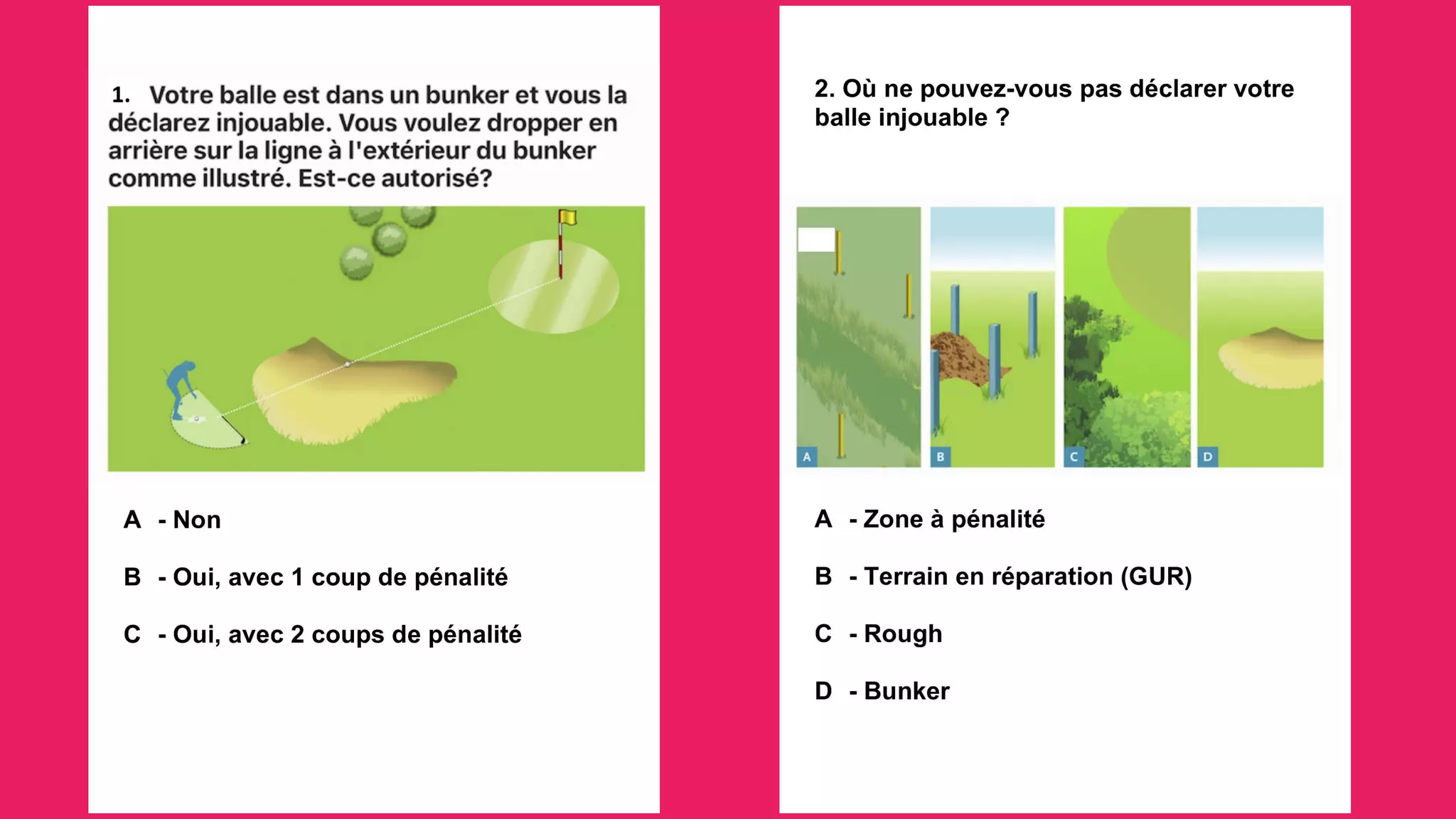 1. Votre balle est dans un bunker et vous la déclarez injouable. Vous voulez dropper en arrière sur la ligne à l'extérieur du bunker comme illustré. Est-ce autorisé?

A - Non

B - Oui, avec 1 coup de pénalité

C - Oui, avec 2 coups de pénalité

2. Où ne pouvez-vous pas déclarer votre balle injouable ?

A

B

C

D

A - Zone à pénalité

B - Terrain en réparation (GUR)

C - Rough

D - Bunker