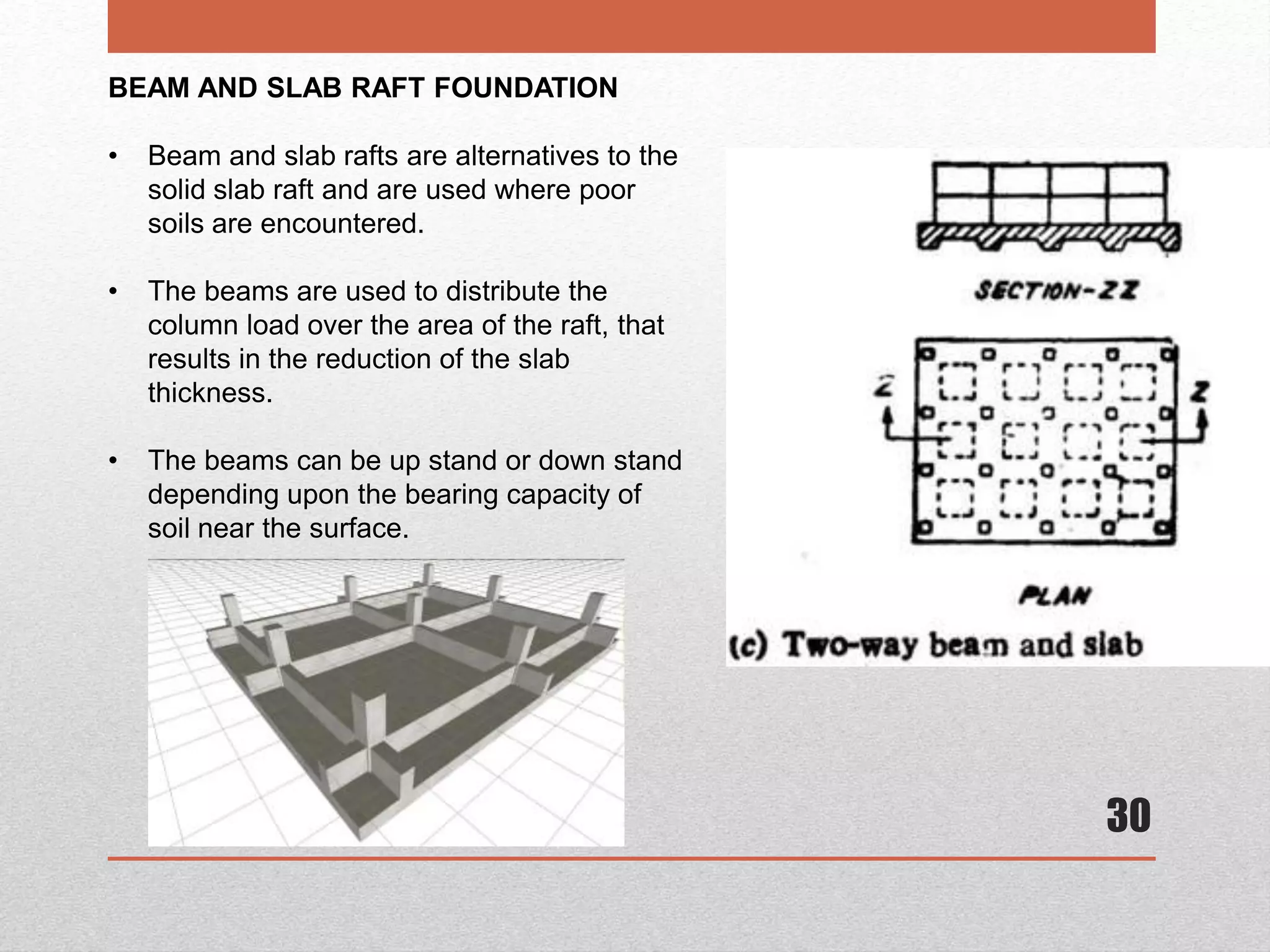 BEAM AND SLAB RAFT FOUNDATION

• Beam and slab rafts are alternatives to the solid slab raft and are used where poor soils are encountered.

• The beams are used to distribute the column load over the area of the raft, that results in the reduction of the slab thickness.

• The beams can be up stand or down stand depending upon the bearing capacity of soil near the surface.

SECTION-ZZ

Z

Z

PLAN

(c) Two-way beam and slab

30