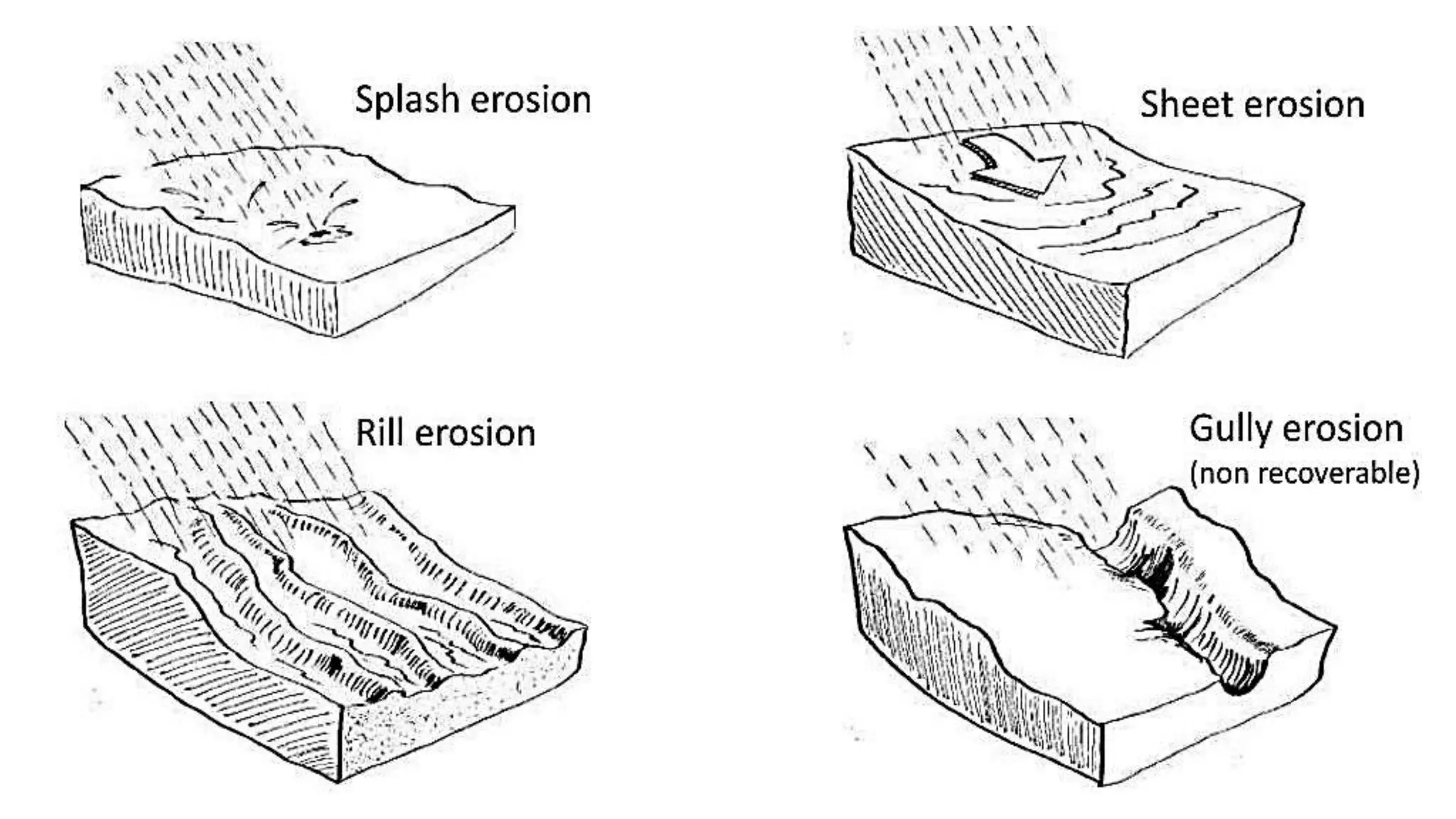 Splash erosion

Sheet erosion

Rill erosion

Gully erosion
(non recoverable)