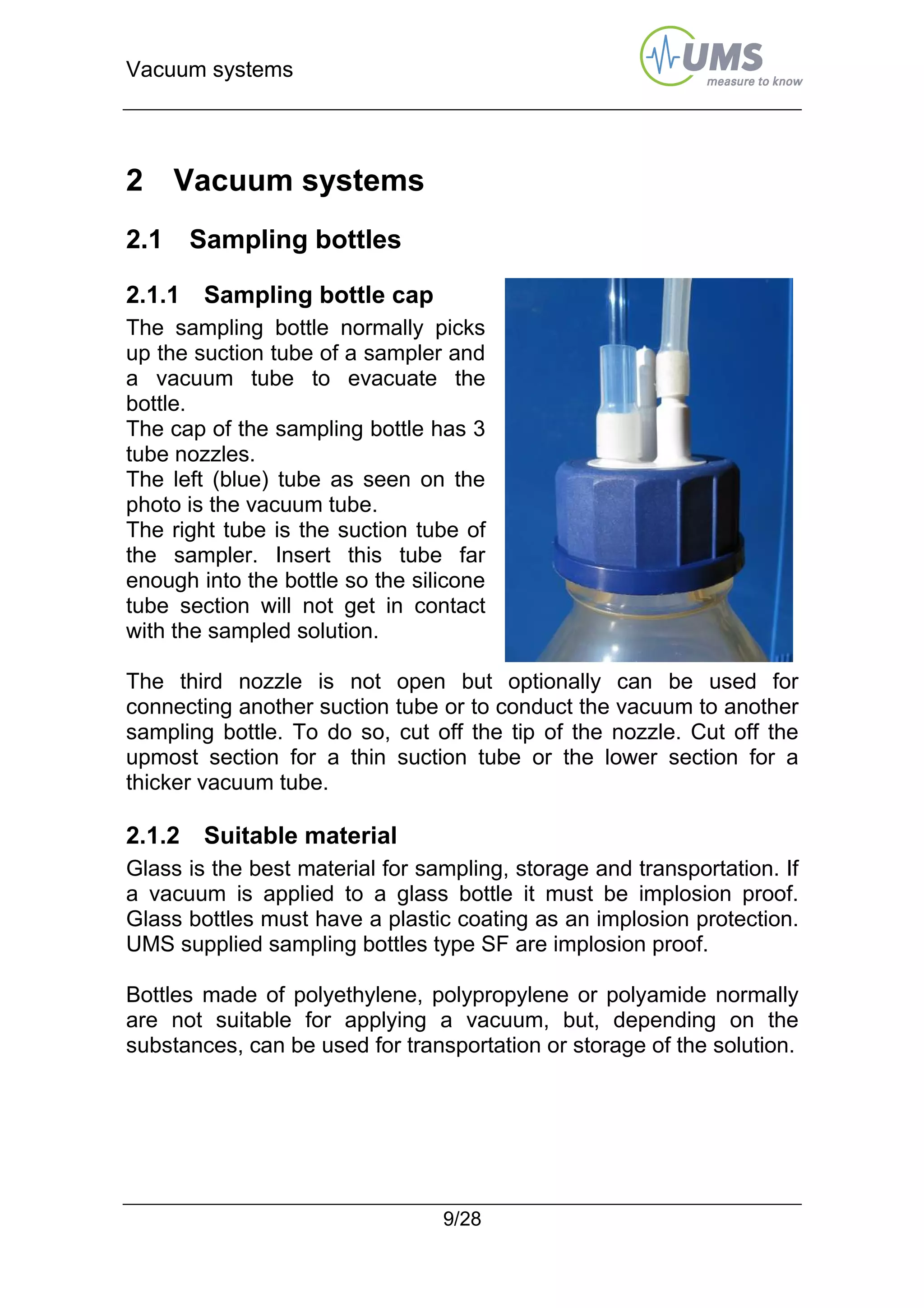 Vacuum systems

UMS
measure to know

2 Vacuum systems

2.1 Sampling bottles

2.1.1 Sampling bottle cap

The sampling bottle normally picks up the suction tube of a sampler and a vacuum tube to evacuate the bottle.
The cap of the sampling bottle has 3 tube nozzles.
The left (blue) tube as seen on the photo is the vacuum tube.
The right tube is the suction tube of the sampler. Insert this tube far enough into the bottle so the silicone tube section will not get in contact with the sampled solution.

The third nozzle is not open but optionally can be used for connecting another suction tube or to conduct the vacuum to another sampling bottle. To do so, cut off the tip of the nozzle. Cut off the upmost section for a thin suction tube or the lower section for a thicker vacuum tube.

2.1.2 Suitable material

Glass is the best material for sampling, storage and transportation. If a vacuum is applied to a glass bottle it must be implosion proof. Glass bottles must have a plastic coating as an implosion protection. UMS supplied sampling bottles type SF are implosion proof.

Bottles made of polyethylene, polypropylene or polyamide normally are not suitable for applying a vacuum, but, depending on the substances, can be used for transportation or storage of the solution.

9/28