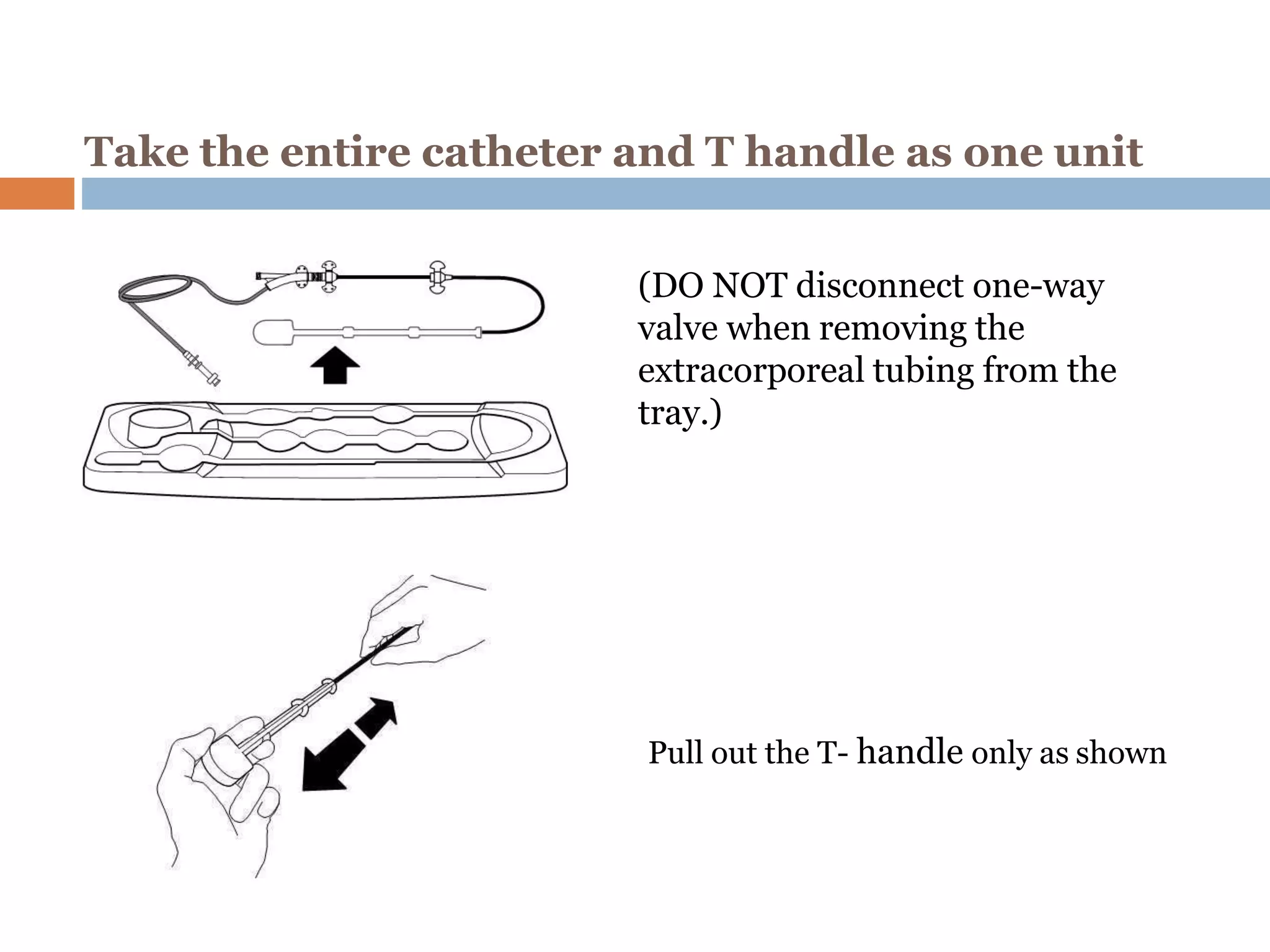 Take the entire catheter and T handle as one unit

(DO NOT disconnect one-way valve when removing the extracorporeal tubing from the tray.)

Pull out the T- handle only as shown