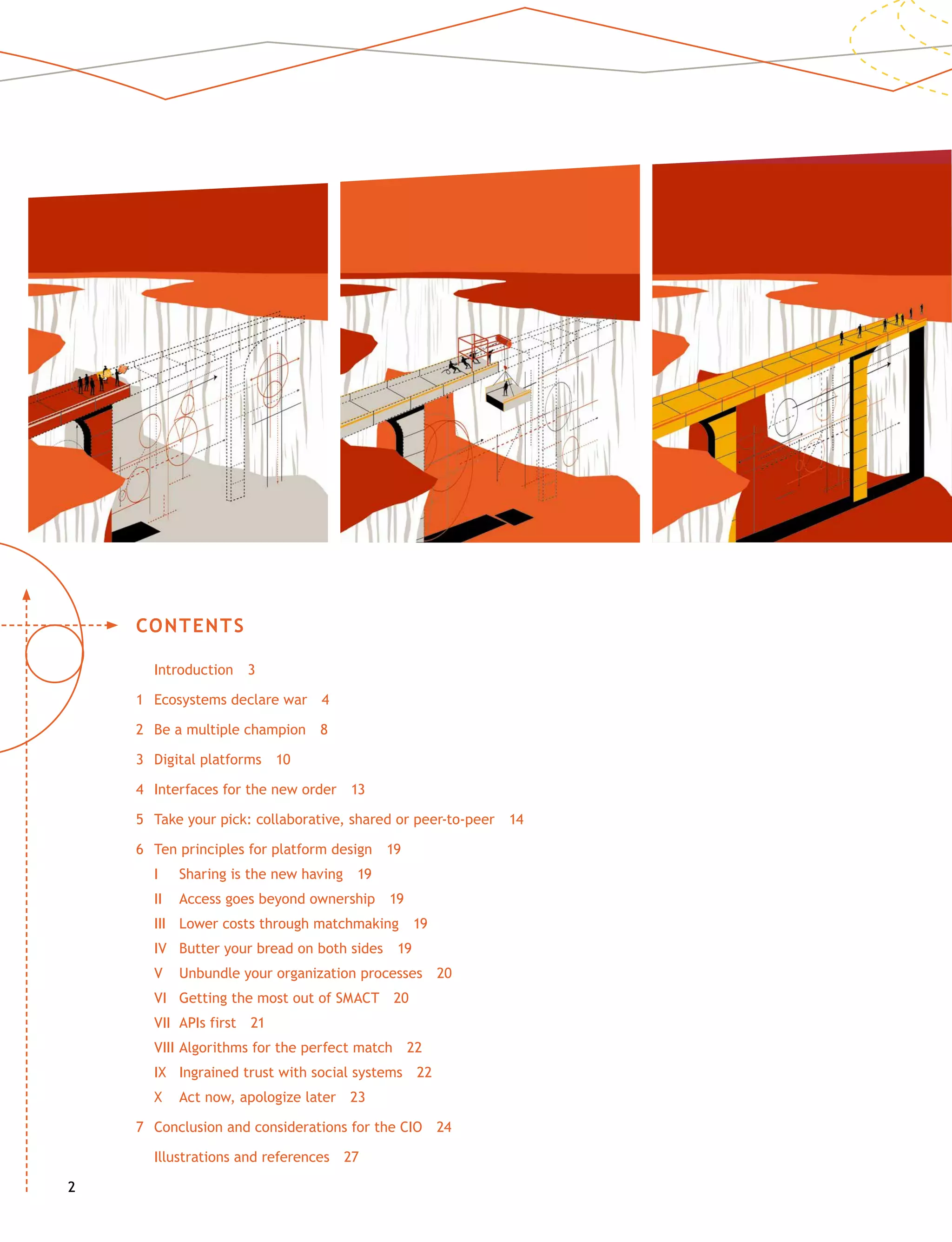 CONTENTS

Introduction 3

1 Ecosystems declare war 4

2 Be a multiple champion 8

3 Digital platforms 10

4 Interfaces for the new order 13

5 Take your pick: collaborative, shared or peer-to-peer 14

6 Ten principles for platform design 19

I Sharing is the new having 19

II Access goes beyond ownership 19

III Lower costs through matchmaking 19

IV Butter your bread on both sides 19

V Unbundle your organization processes 20

VI Getting the most out of SMACT 20

VII APIs first 21

VIII Algorithms for the perfect match 22

IX Ingrained trust with social systems 22

X Act now, apologize later 23

7 Conclusion and considerations for the CIO 24

Illustrations and references 27

2