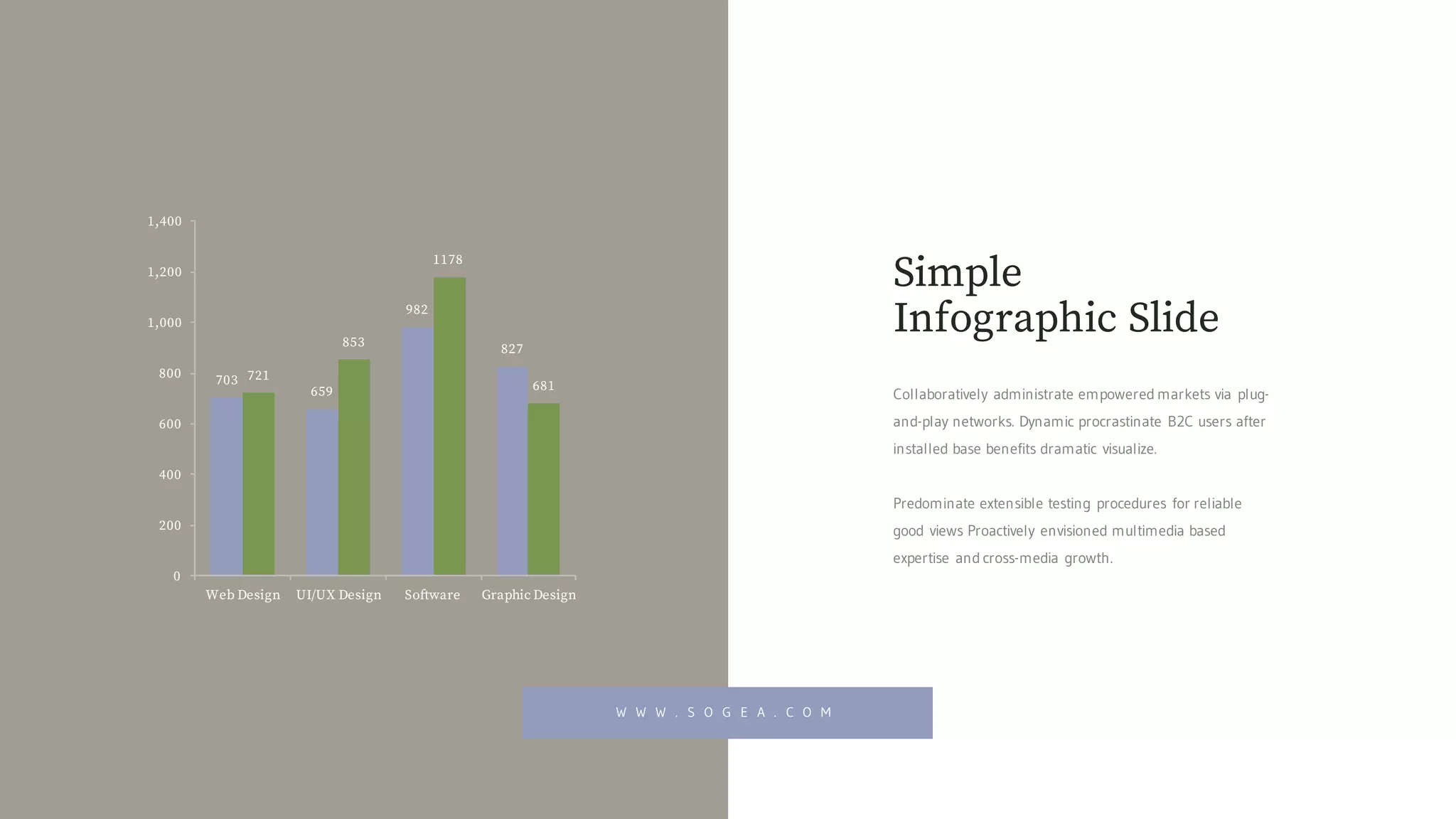 1,400
1,200
1,000
800
600
400
200
0

703 721
659 853
982 1178
827 681

Web Design
UI/UX Design
Software
Graphic Design

Simple Infographic Slide

Collaboratively administrate empowered markets via plug-and-play networks. Dynamic procrastinate B2C users after installed base benefits dramatic visualize.

Predominate extensible testing procedures for reliable good views Proactively envisioned multimedia based expertise and cross-media growth.

WWW.SOGEA.COM