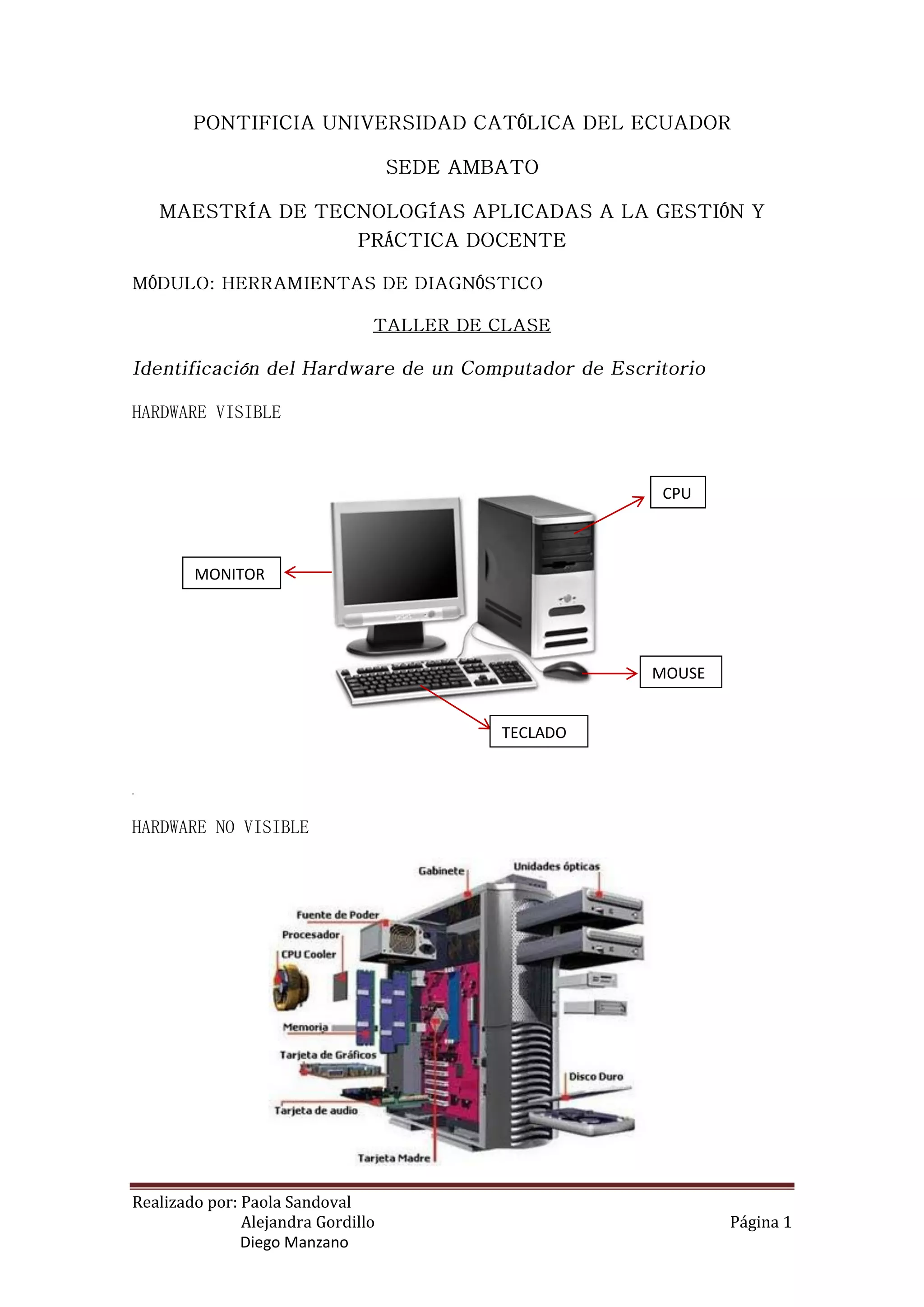 PONTIFICIA UNIVERSIDAD CATÓLICA DEL ECUADOR

SEDE AMBATO

MAESTRÍA DE TECNOLOGÍAS APLICADAS A LA GESTIÓN Y PRÁCTICA DOCENTE

MÓDULO: HERRAMIENTAS DE DIAGNÓSTICO

TALLER DE CLASE

Identificación del Hardware de un Computador de Escritorio

HARDWARE VISIBLE

CPU

MONITOR

MOUSE

TECLADO

HARDWARE NO VISIBLE

Gabinete

Unidades ópticas

Fuente de Poder

Procesador

CPU Cooler

Memoria

Tarjeta de Gráficos

Disco Duro

Tarjeta de audio

Tarjeta Madre

Realizado por: Paola Sandoval
Alejandra Gordillo
Diego Manzano

Página 1