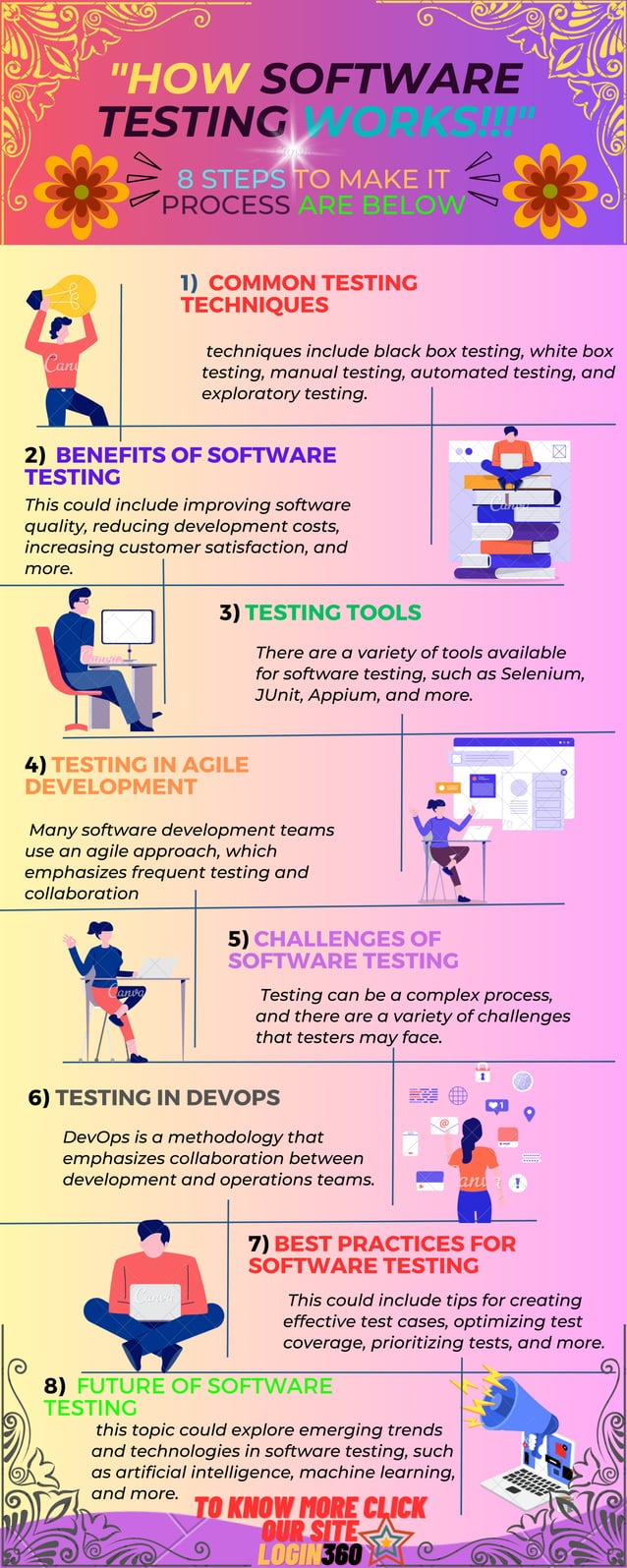 "HOW SOFTWARE TESTING WORKS!!!"

8 STEPS TO MAKE IT PROCESS ARE BELOW

1) COMMON TESTING TECHNIQUES

techniques include black box testing, white box testing, manual testing, automated testing, and exploratory testing.

2) BENEFITS OF SOFTWARE TESTING

This could include improving software quality, reducing development costs, increasing customer satisfaction, and more.

3) TESTING TOOLS

There are a variety of tools available for software testing, such as Selenium, JUnit, Appium, and more.

4) TESTING IN AGILE DEVELOPMENT

Many software development teams use an agile approach, which emphasizes frequent testing and collaboration

5) CHALLENGES OF SOFTWARE TESTING

Testing can be a complex process, and there are a variety of challenges that testers may face.

6) TESTING IN DEVOPS

DevOps is a methodology that emphasizes collaboration between development and operations teams.

7) BEST PRACTICES FOR SOFTWARE TESTING

This could include tips for creating effective test cases, optimizing test coverage, prioritizing tests, and more.

8) FUTURE OF SOFTWARE TESTING

this topic could explore emerging trends and technologies in software testing, such as artificial intelligence, machine learning, and more.

TO KNOW MORE CLICK OUR SITE

LOGIN360