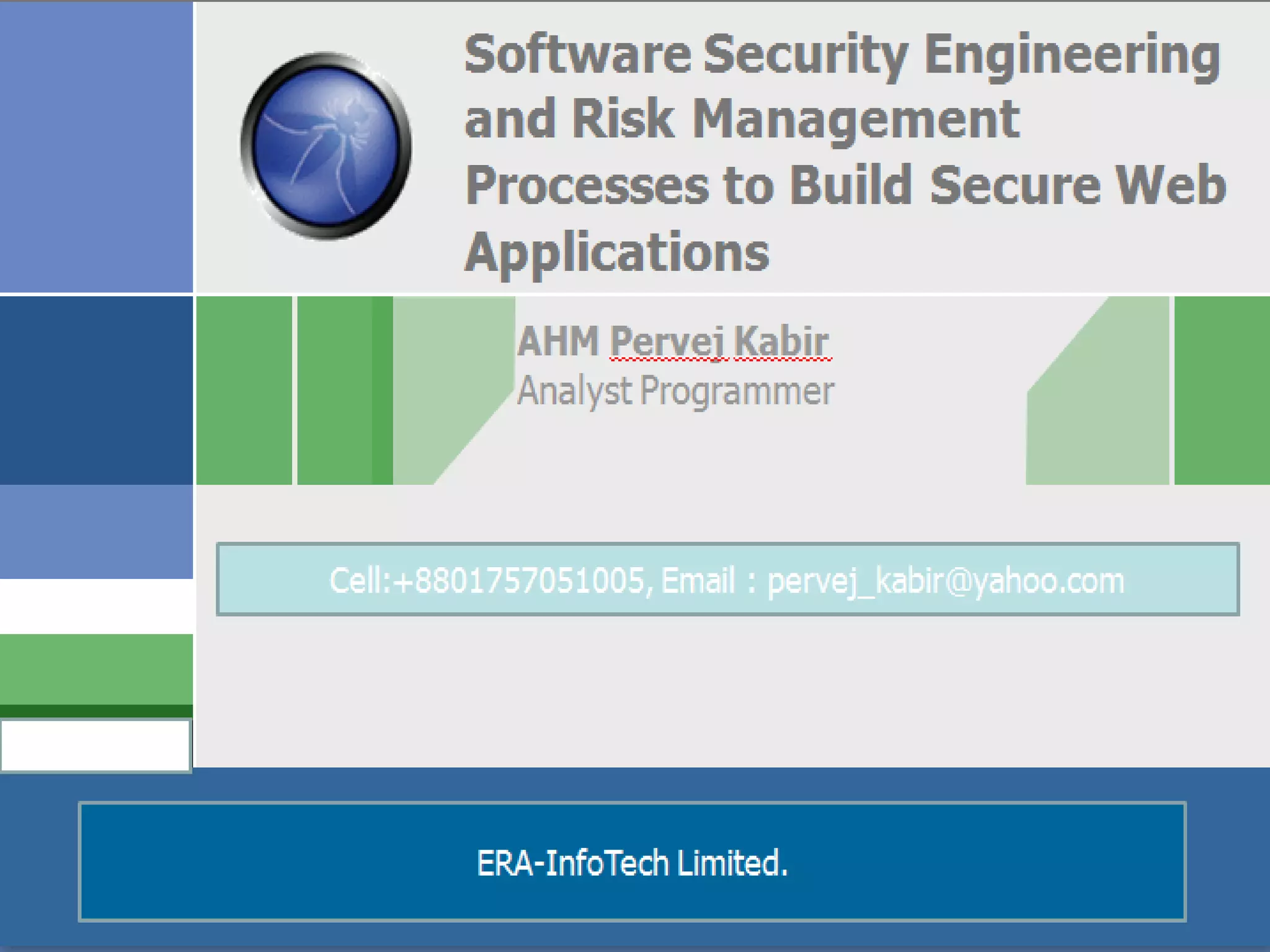 Software Security Engineering and Risk Management Processes to Build Secure Web Applications

AHM Pervej Kabir
Analyst Programmer

Cell:+8801757051005, Email : pervej_kabir@yahoo.com

ERA-InfoTech Limited.