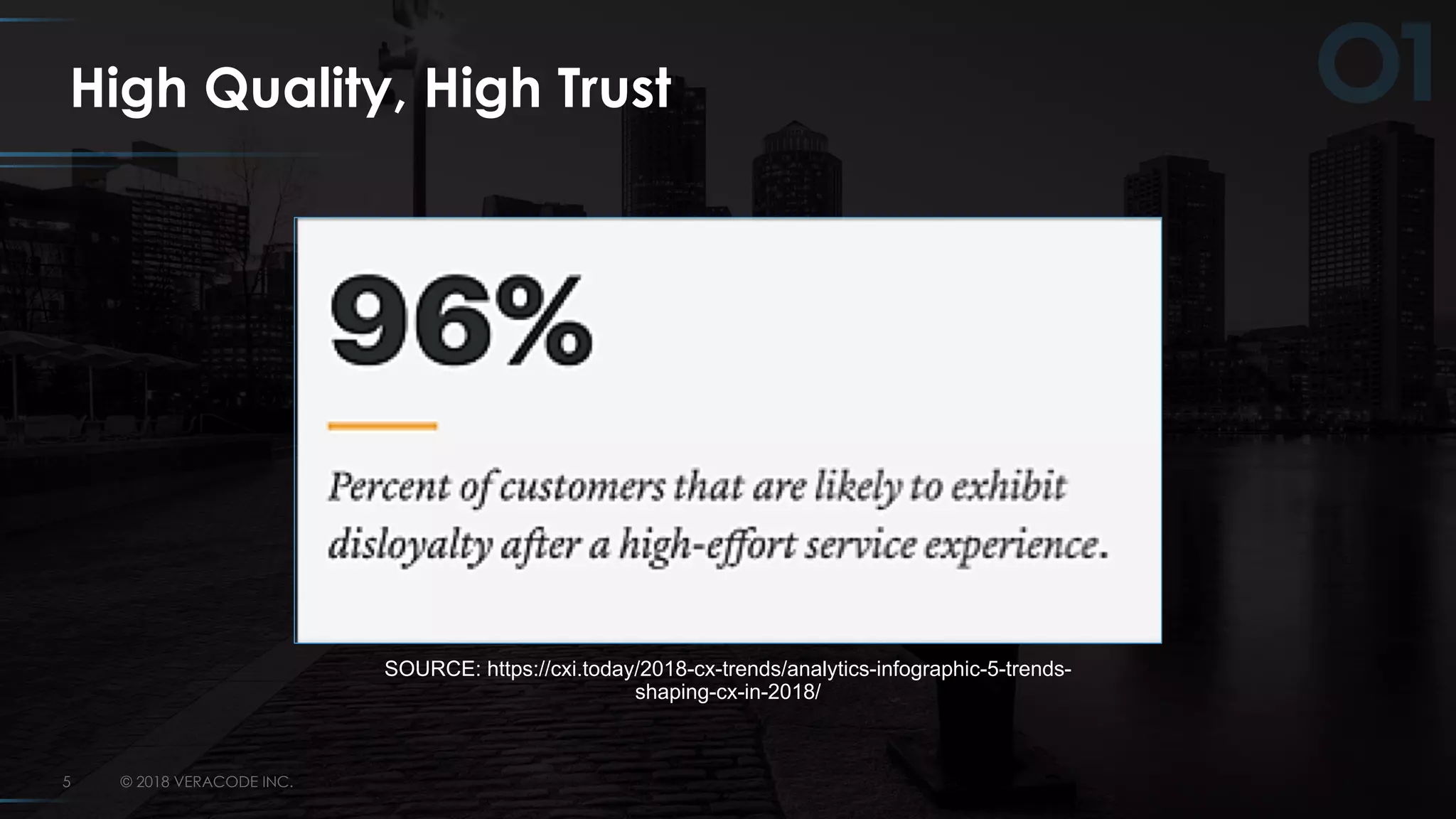 High Quality, High Trust

01

96%

Percent of customers that are likely to exhibit disloyalty after a high-effort service experience.

SOURCE: https://cxi.today/2018-cx-trends/analytics-infographic-5-trends-shaping-cx-in-2018/

5 © 2018 VERACODE INC.