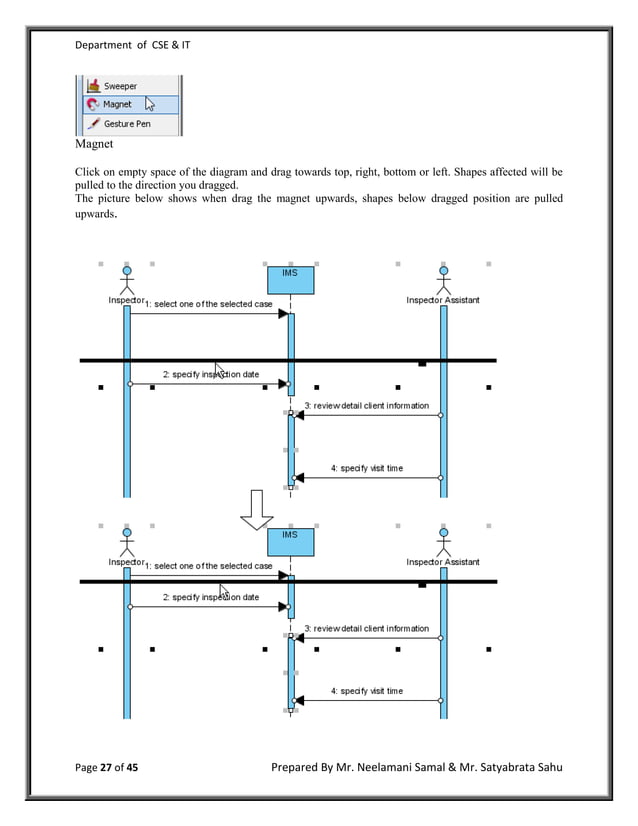 Department of CSE & IT

Sweeper
Magnet
Gesture Pen

Magnet

Click on empty space of the diagram and drag towards top, right, bottom or left. Shapes affected will be pulled to the direction you dragged.
The picture below shows when drag the magnet upwards, shapes below dragged position are pulled upwards.

IMS
Inspector
Inspector Assistant
1: select one of the selected case
2: specify inspection date
3: review detail client information
4: specify visit time

IMS
Inspector
Inspector Assistant
1: select one of the selected case
2: specify inspection date
3: review detail client information
4: specify visit time

Page 27 of 45 Prepared By Mr. Neelamani Samal & Mr. Satyabrata Sahu