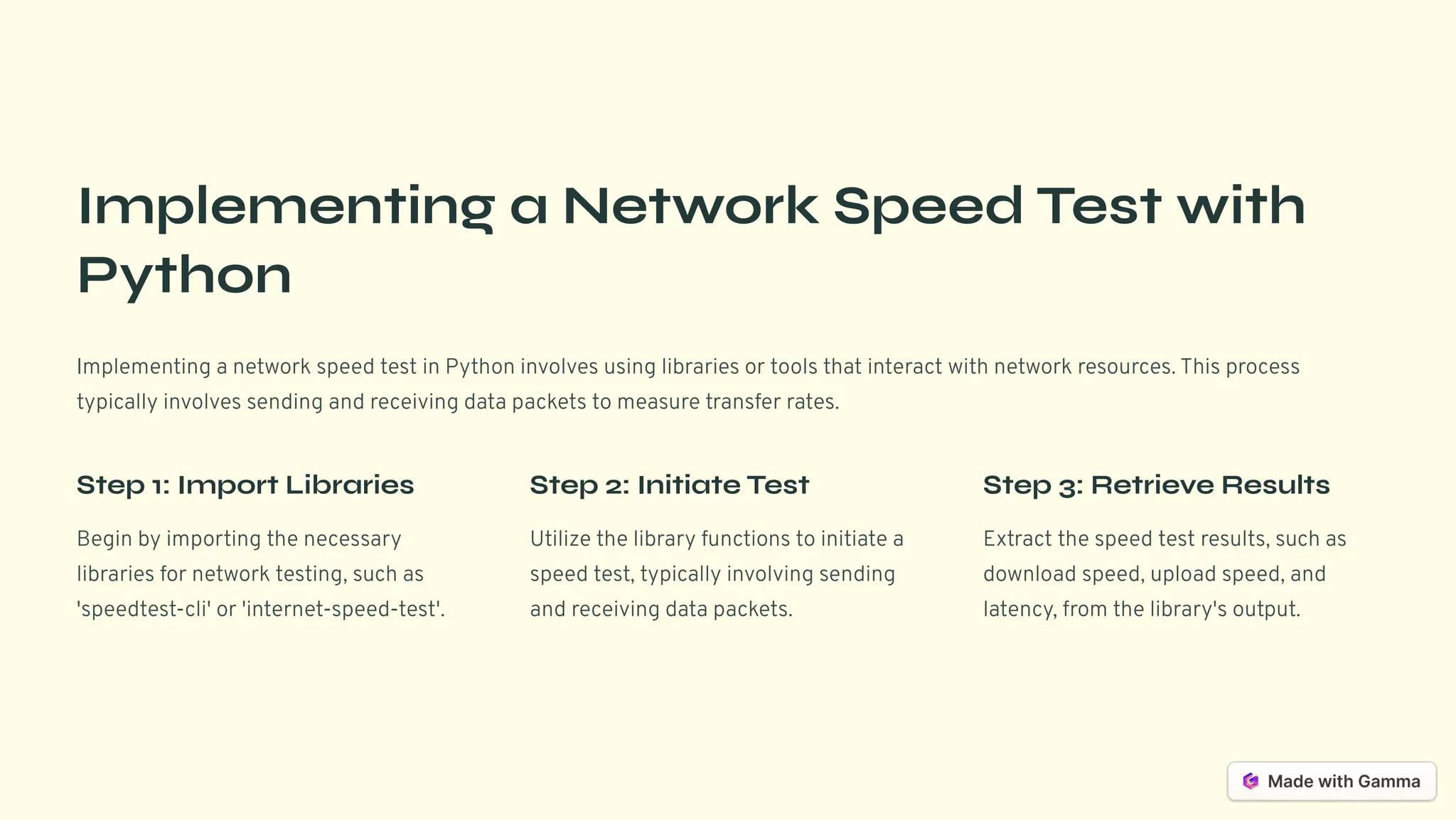 Implementing a Network Speed Test with Python

Implementing a network speed test in Python involves using libraries or tools that interact with network resources. This process typically involves sending and receiving data packets to measure transfer rates.

Step 1: Import Libraries

Begin by importing the necessary libraries for network testing, such as 'speedtest-cli' or 'internet-speed-test'.

Step 2: Initiate Test

Utilize the library functions to initiate a speed test, typically involving sending and receiving data packets.

Step 3: Retrieve Results

Extract the speed test results, such as download speed, upload speed, and latency, from the library's output.

Made with Gamma