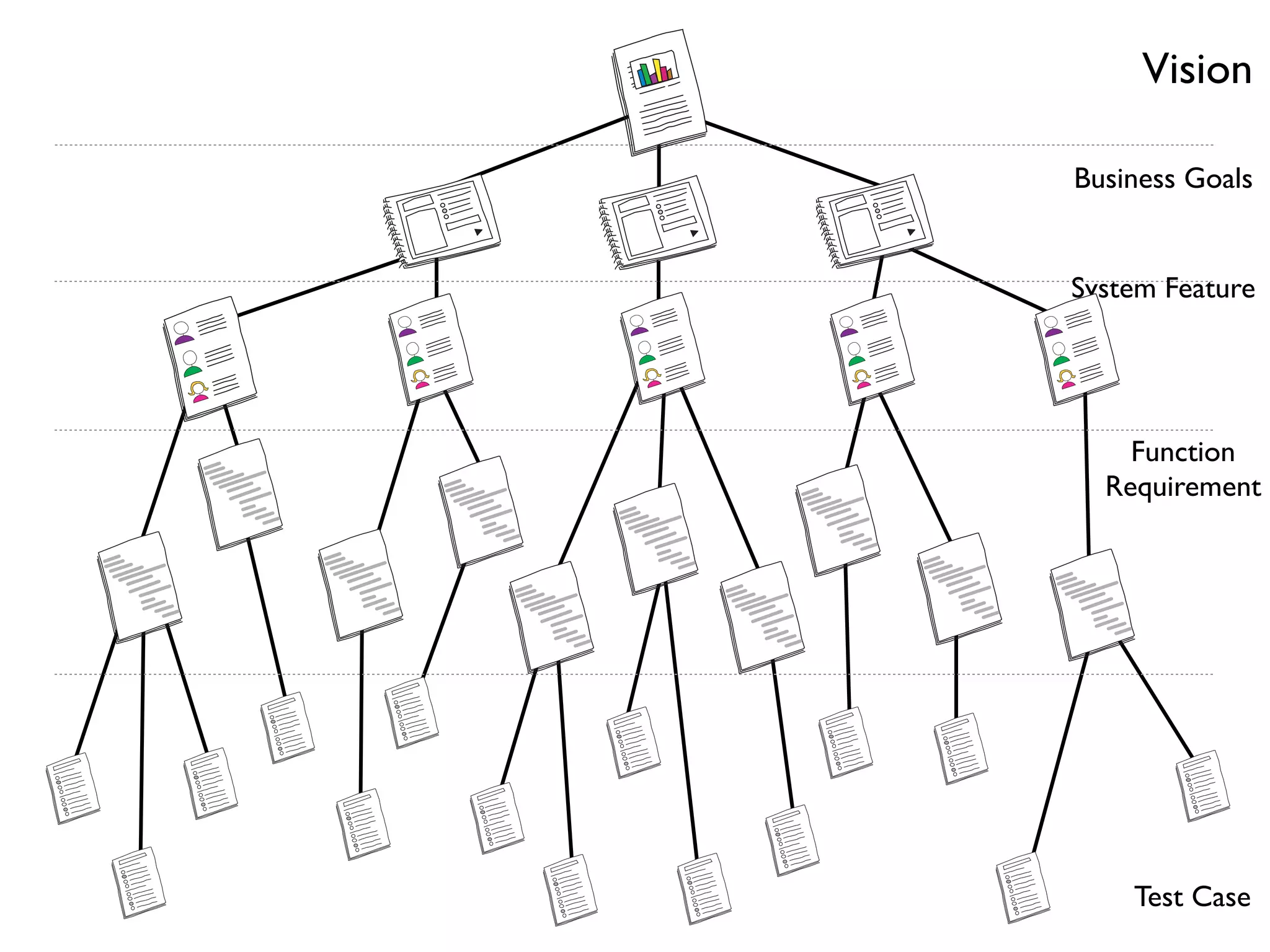 Vision

Business Goals

System Feature

Function Requirement

Test Case