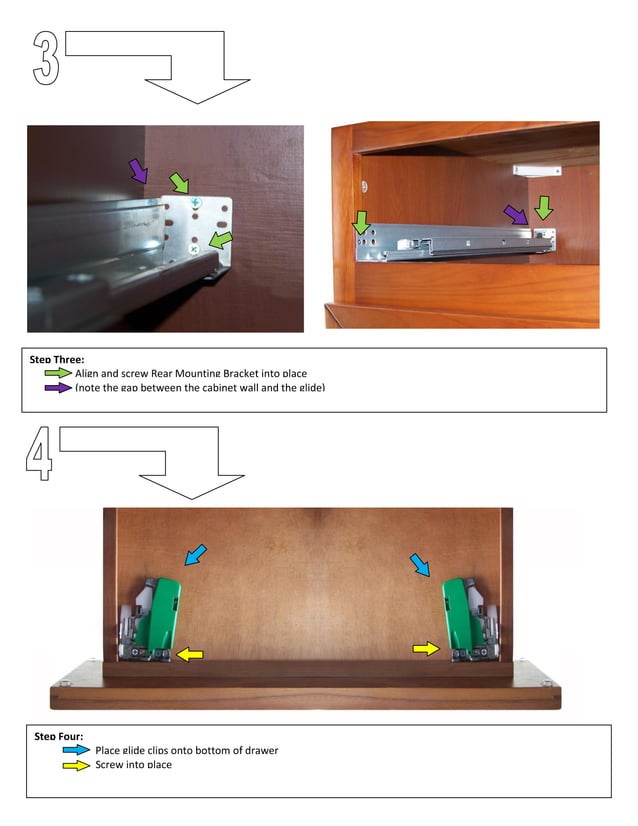 3

Step Three:
Align and screw Rear Mounting Bracket into place
(note the gap between the cabinet wall and the glide)

4

Step Four:
Place glide clips onto bottom of drawer
Screw into place