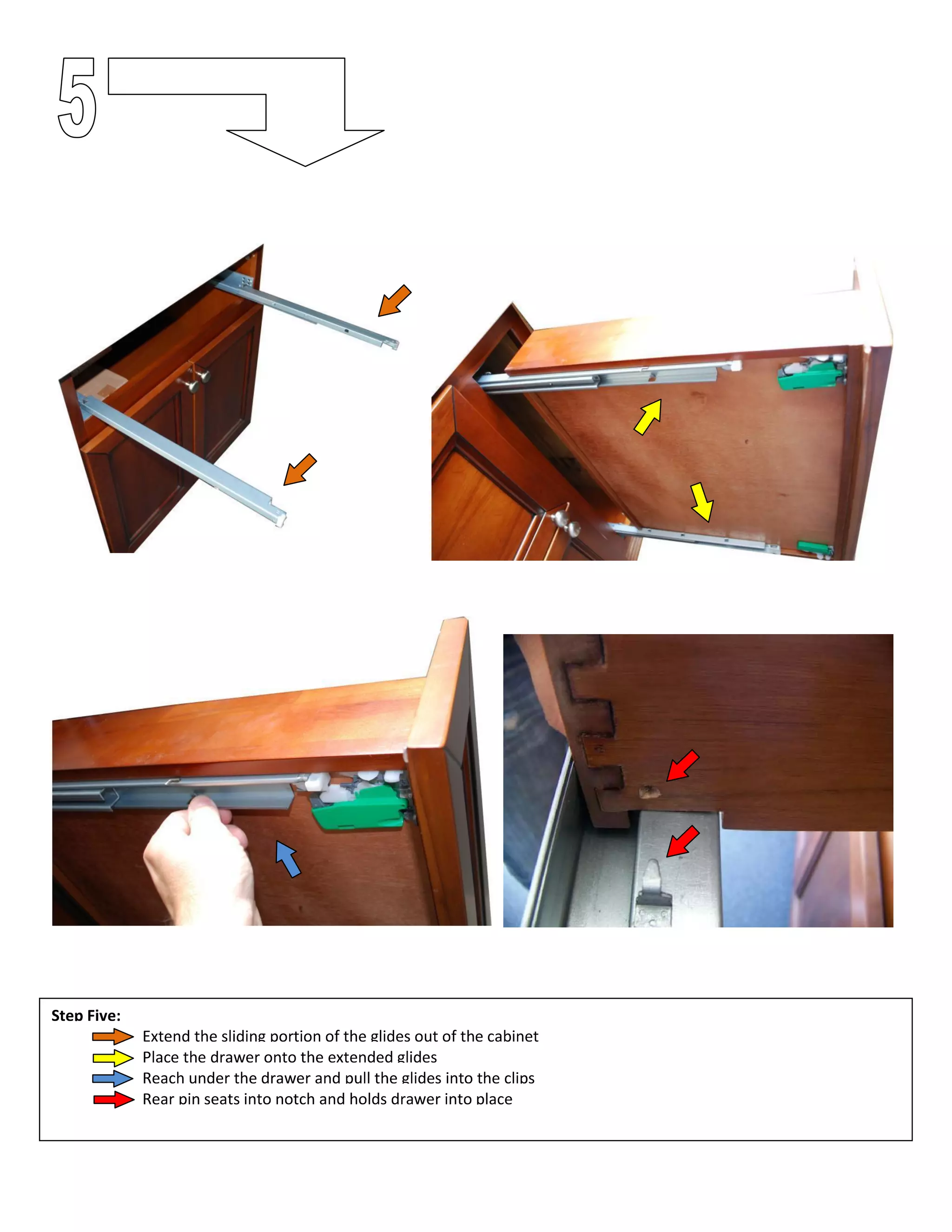 5

Step Five:
Extend the sliding portion of the glides out of the cabinet
Place the drawer onto the extended glides
Reach under the drawer and pull the glides into the clips
Rear pin seats into notch and holds drawer into place