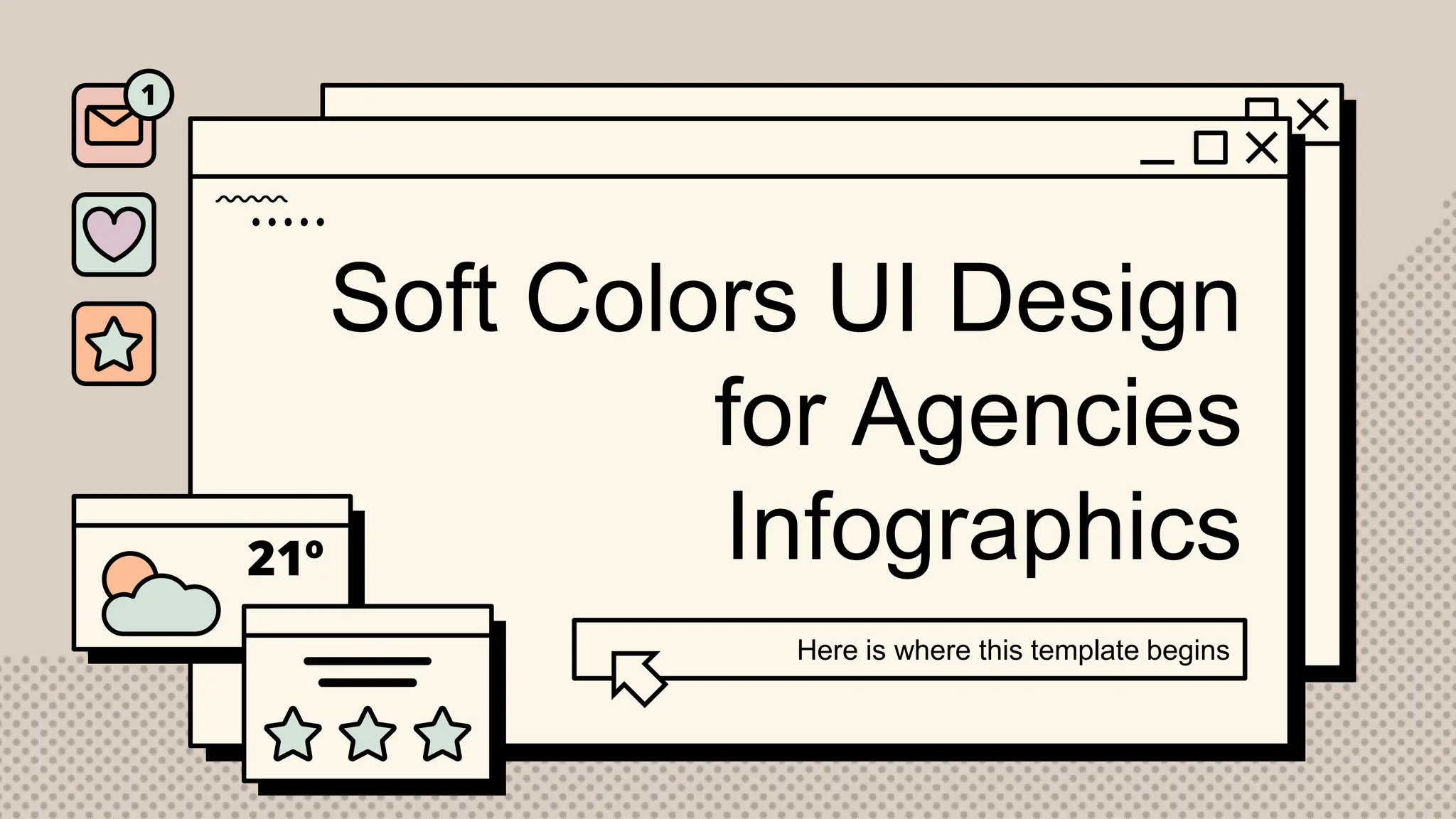 1

Soft Colors UI Design for Agencies Infographics

21º

Here is where this template begins