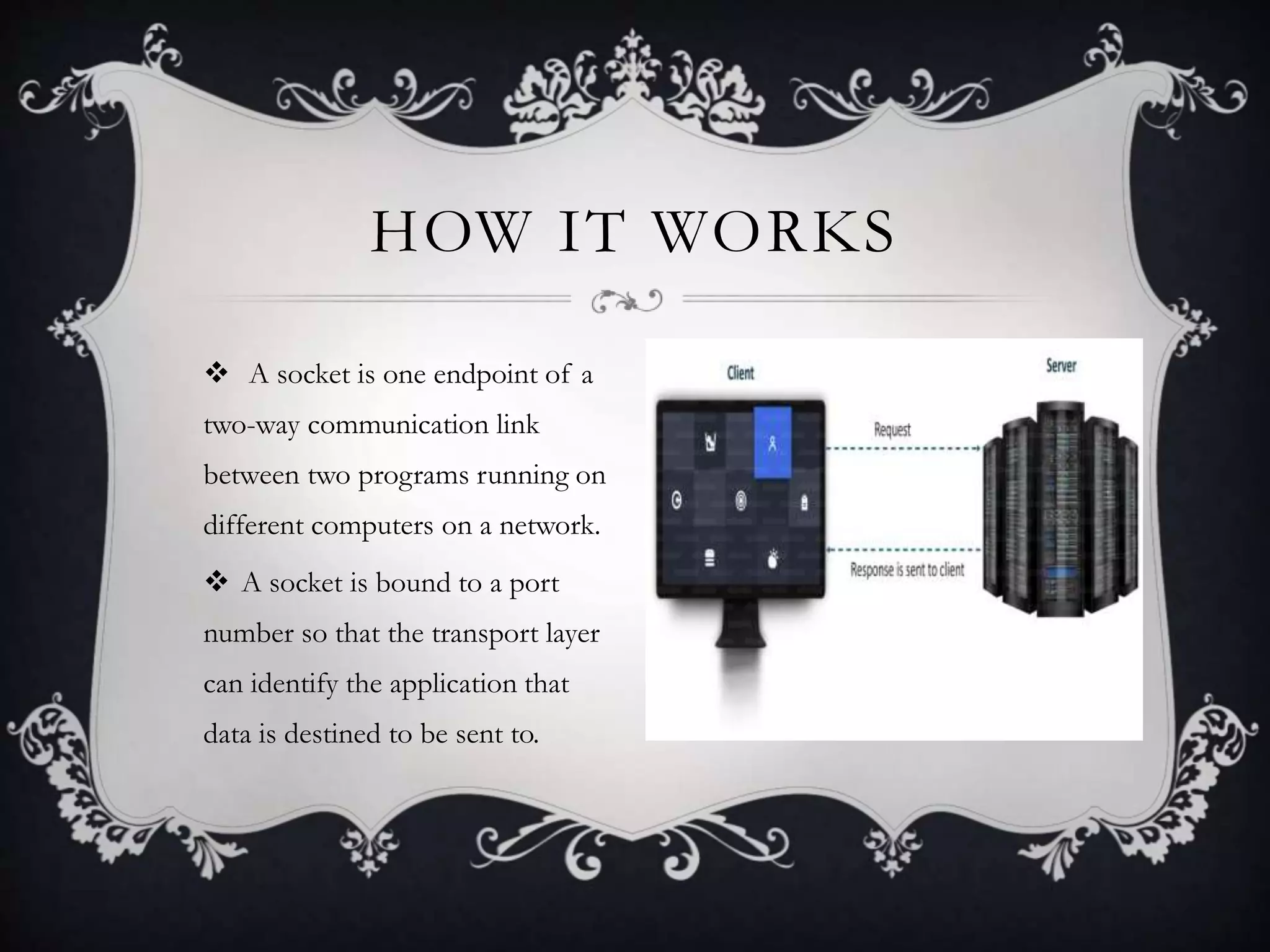 HOW IT WORKS

❖ A socket is one endpoint of a two-way communication link between two programs running on different computers on a network.

❖ A socket is bound to a port number so that the transport layer can identify the application that data is destined to be sent to.

Client

Server

Request

Response is sent to client