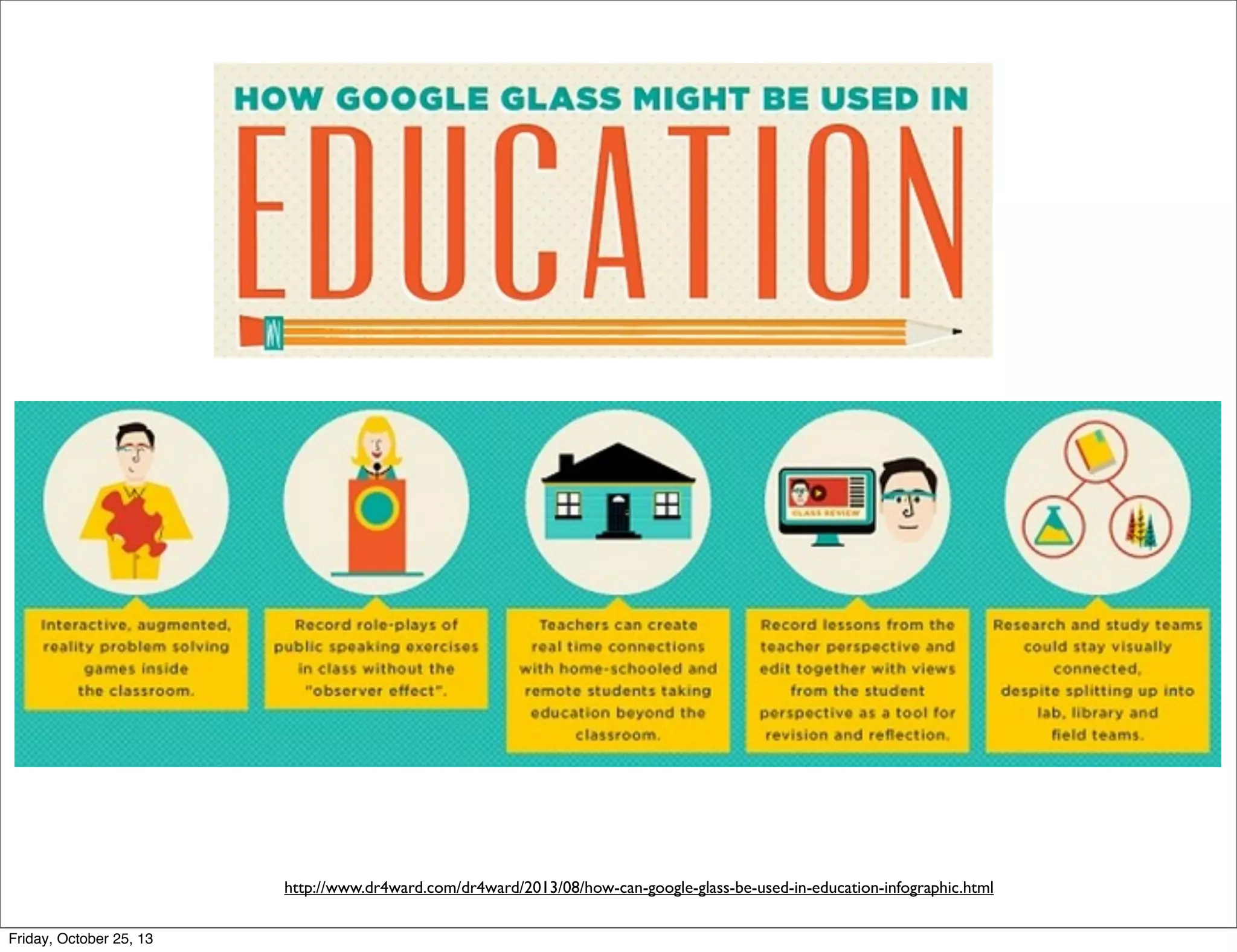 HOW GOOGLE GLASS MIGHT BE USED IN

EDUCATION

GLASS REVIEW

Interactive, augmented, reality problem solving games inside the classroom.

Record role-plays of public speaking exercises in class without the "observer effect".

Teachers can create real time connections with home-schooled and remote students taking education beyond the classroom.

Record lessons from the teacher perspective and edit together with views from the student perspective as a tool for revision and reflection.

Research and study teams could stay visually connected, despite splitting up into lab, library and field teams.

http://www.dr4ward.com/dr4ward/2013/08/how-can-google-glass-be-used-in-education-infographic.html

Friday, October 25, 13