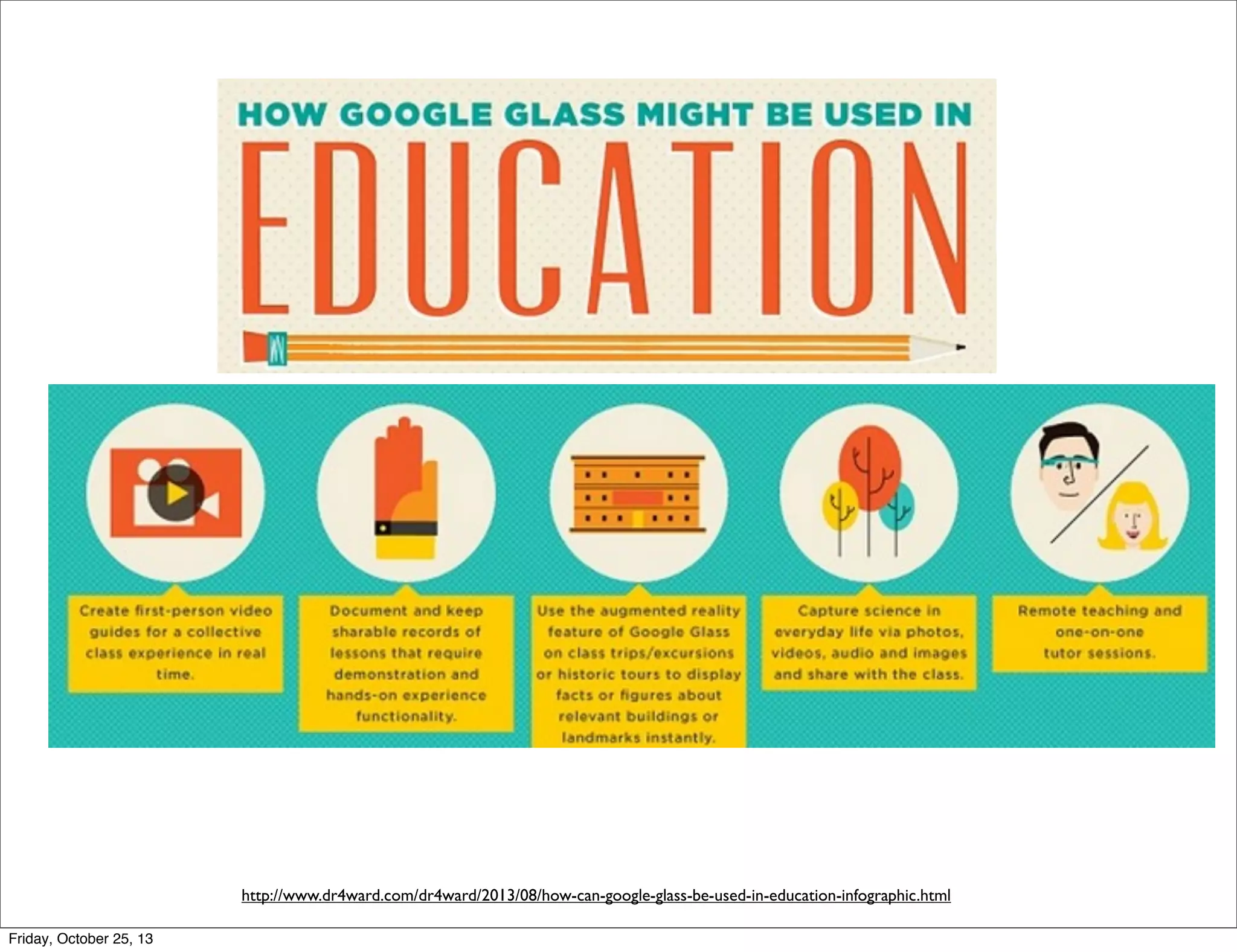 HOW GOOGLE GLASS MIGHT BE USED IN

EDUCATION

Create first-person video guides for a collective class experience in real time.

Document and keep sharable records of lessons that require demonstration and hands-on experience functionality.

Use the augmented reality feature of Google Glass on class trips/excursions or historic tours to display facts or figures about relevant buildings or landmarks instantly.

Capture science in everyday life via photos, videos, audio and images and share with the class.

Remote teaching and one-on-one tutor sessions.

http://www.dr4ward.com/dr4ward/2013/08/how-can-google-glass-be-used-in-education-infographic.html

Friday, October 25, 13