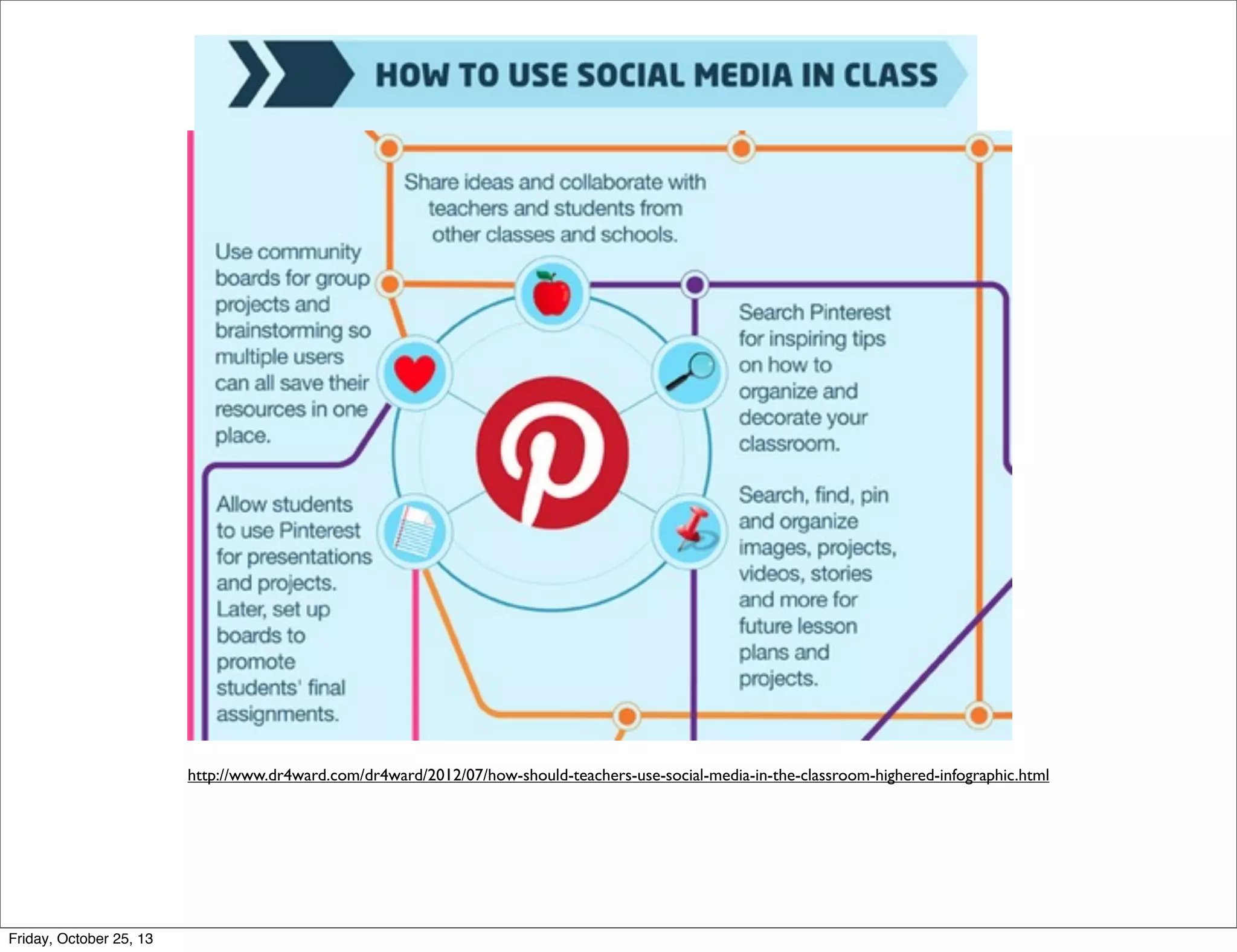 HOW TO USE SOCIAL MEDIA IN CLASS

Share ideas and collaborate with teachers and students from other classes and schools.

Use community boards for group projects and brainstorming so multiple users can all save their resources in one place.

Search Pinterest for inspiring tips on how to organize and decorate your classroom.

Allow students to use Pinterest for presentations and projects. Later, set up boards to promote students' final assignments.

Search, find, pin and organize images, projects, videos, stories and more for future lesson plans and projects.

http://www.dr4ward.com/dr4ward/2012/07/how-should-teachers-use-social-media-in-the-classroom-highered-infographic.html

Friday, October 25, 13