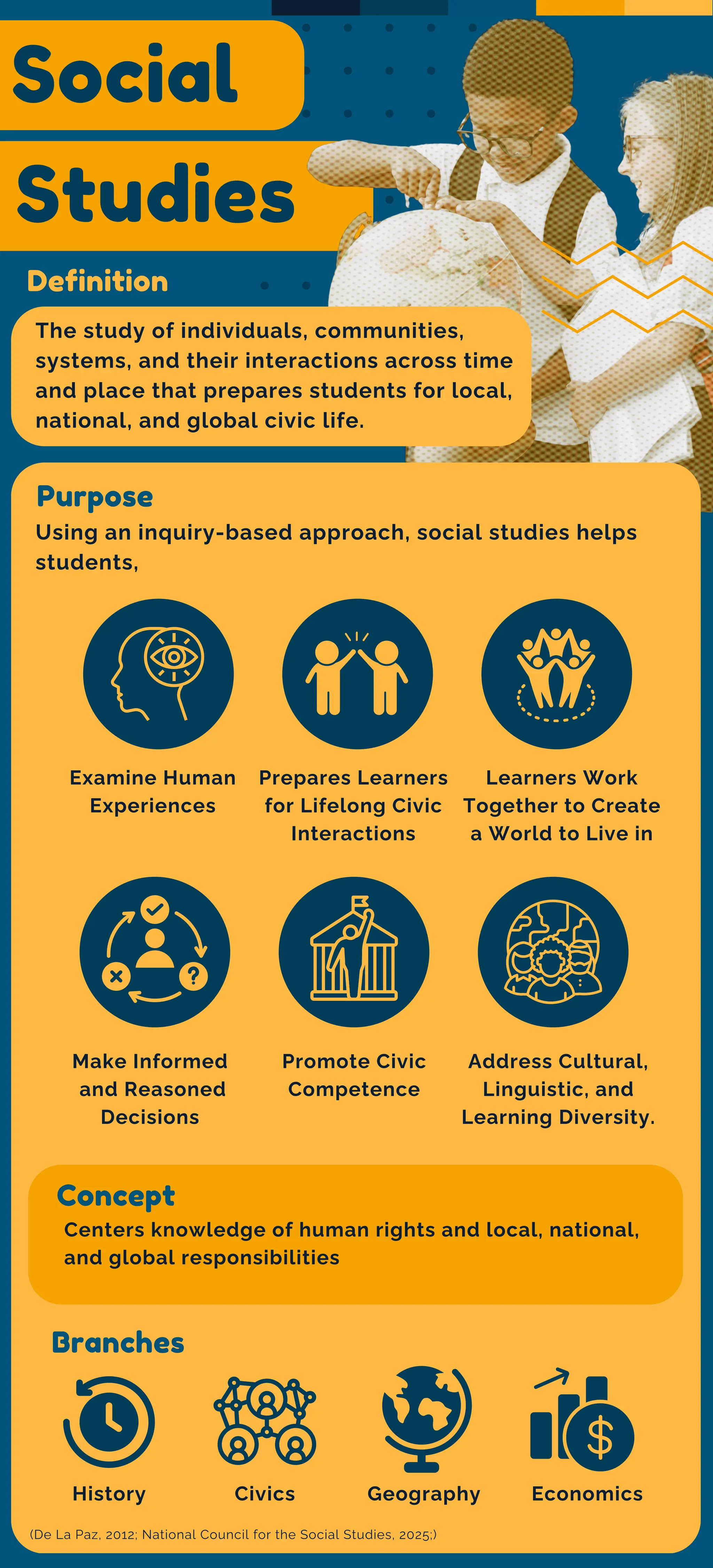 Social Studies

Definition

The study of individuals, communities, systems, and their interactions across time and place that prepares students for local, national, and global civic life.

Purpose

Using an inquiry-based approach, social studies helps students,

Examine Human Experiences

Prepares Learners for Lifelong Civic Interactions

Learners Work Together to Create a World to Live in

Make Informed and Reasoned Decisions

Promote Civic Competence

Address Cultural, Linguistic, and Learning Diversity.

Concept

Centers knowledge of human rights and local, national, and global responsibilities

Branches

History

Civics

Geography

Economics

(De La Paz, 2012; National Council for the Social Studies, 2025;)